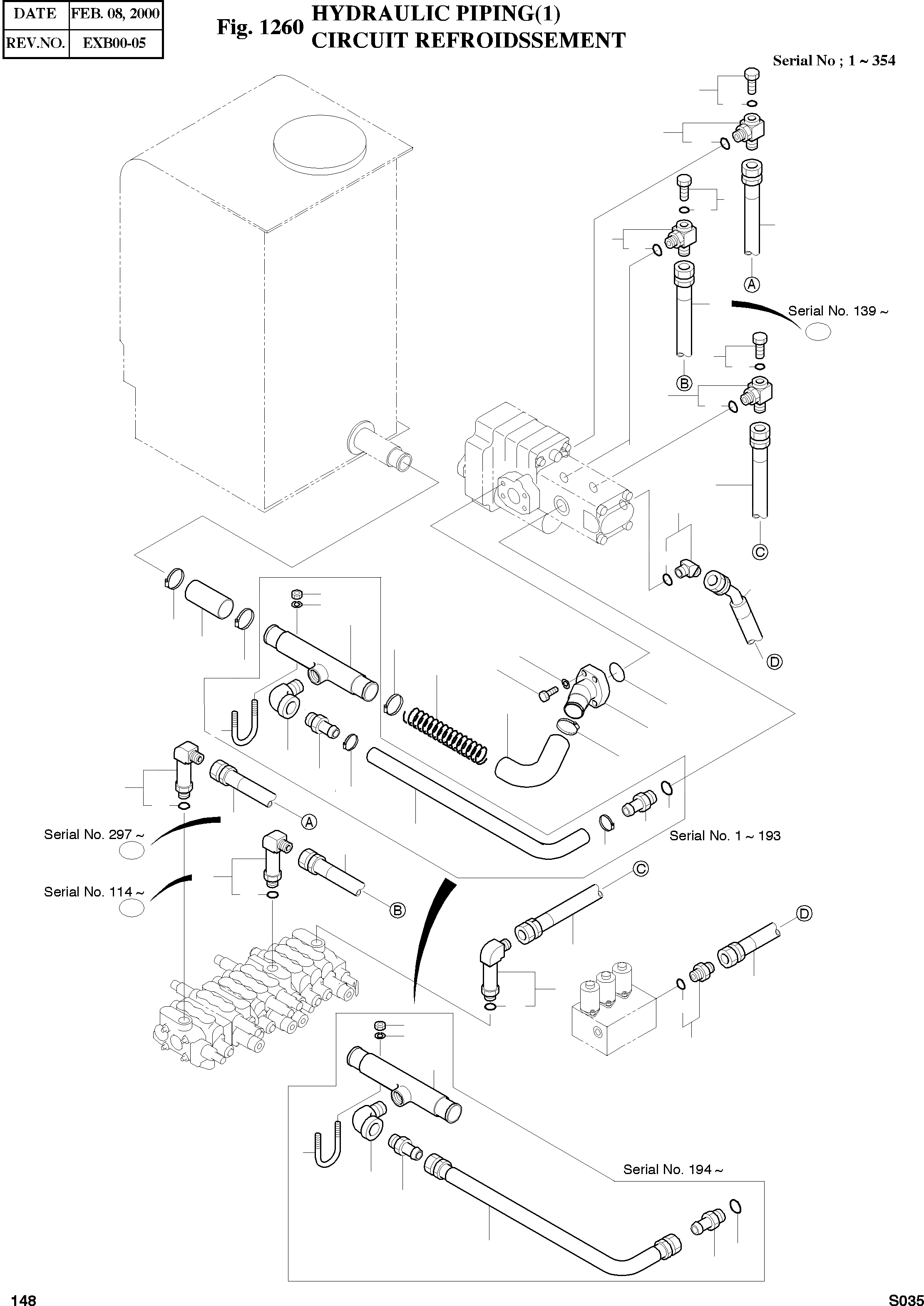 | DATE | FEB. 08, 2000 |
|---|---|
| REV.NO. | EXB00-05 |

Fig. 1260 HYDRAULIC PIPING(1)
CIRCUIT REFROIDSSEMENT

Serial No ; 1 ~ 354

A

Serial No. 139 ~

B

C

D

A

Serial No. 297 ~

Serial No. 1 ~ 193

Serial No. 114 ~

B

C

D

Serial No. 194 ~

148

S035