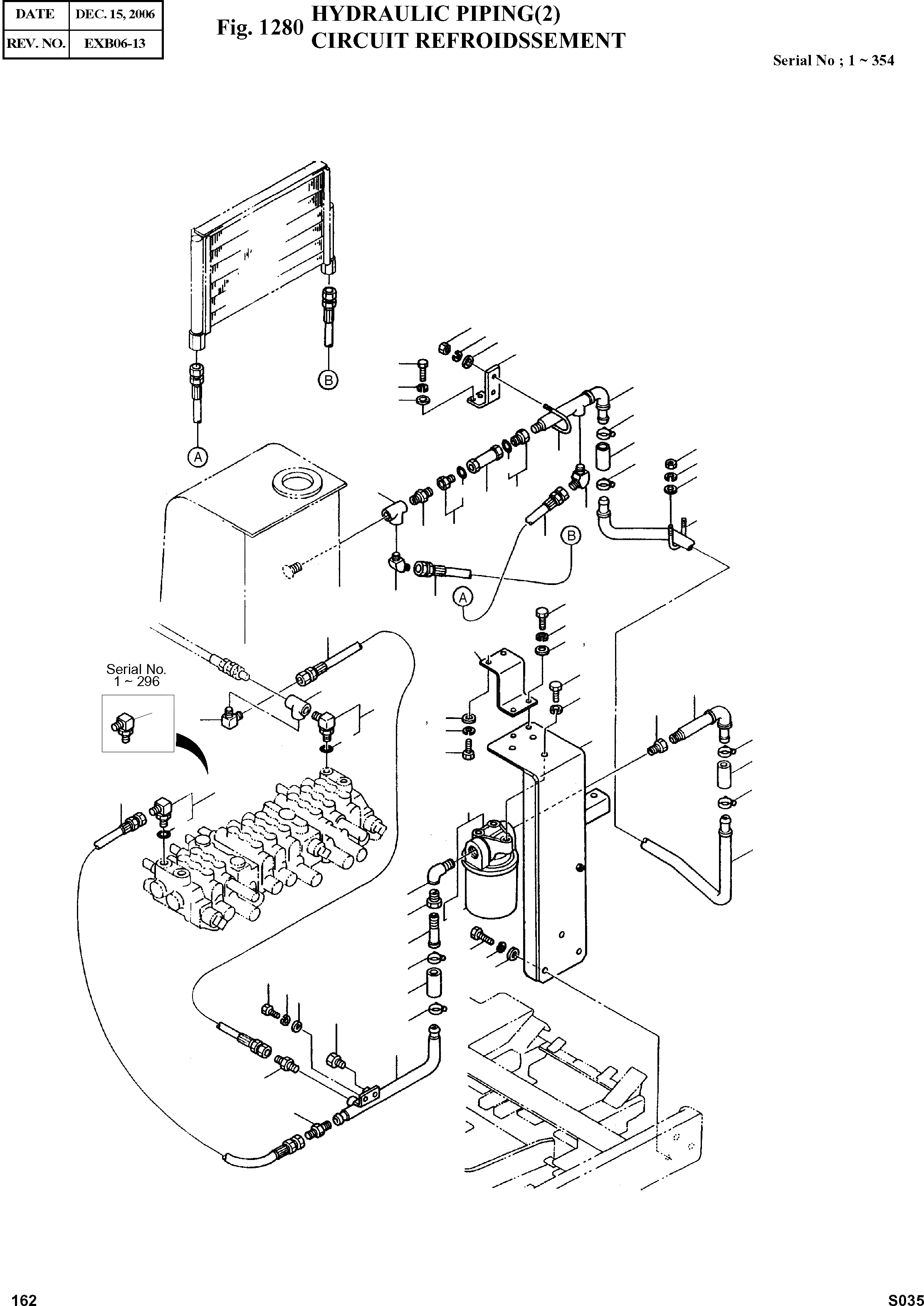 | DATE | DEC. 15, 2006 |
|---|---|
| REV. NO. | EXB06-13 |

Fig. 1280 HYDRAULIC PIPING(2)
CIRCUIT REFROIDSSEMENT

Serial No ; 1 ~ 354

B

A

B

A

Serial No.
1 ~ 296

162

S035