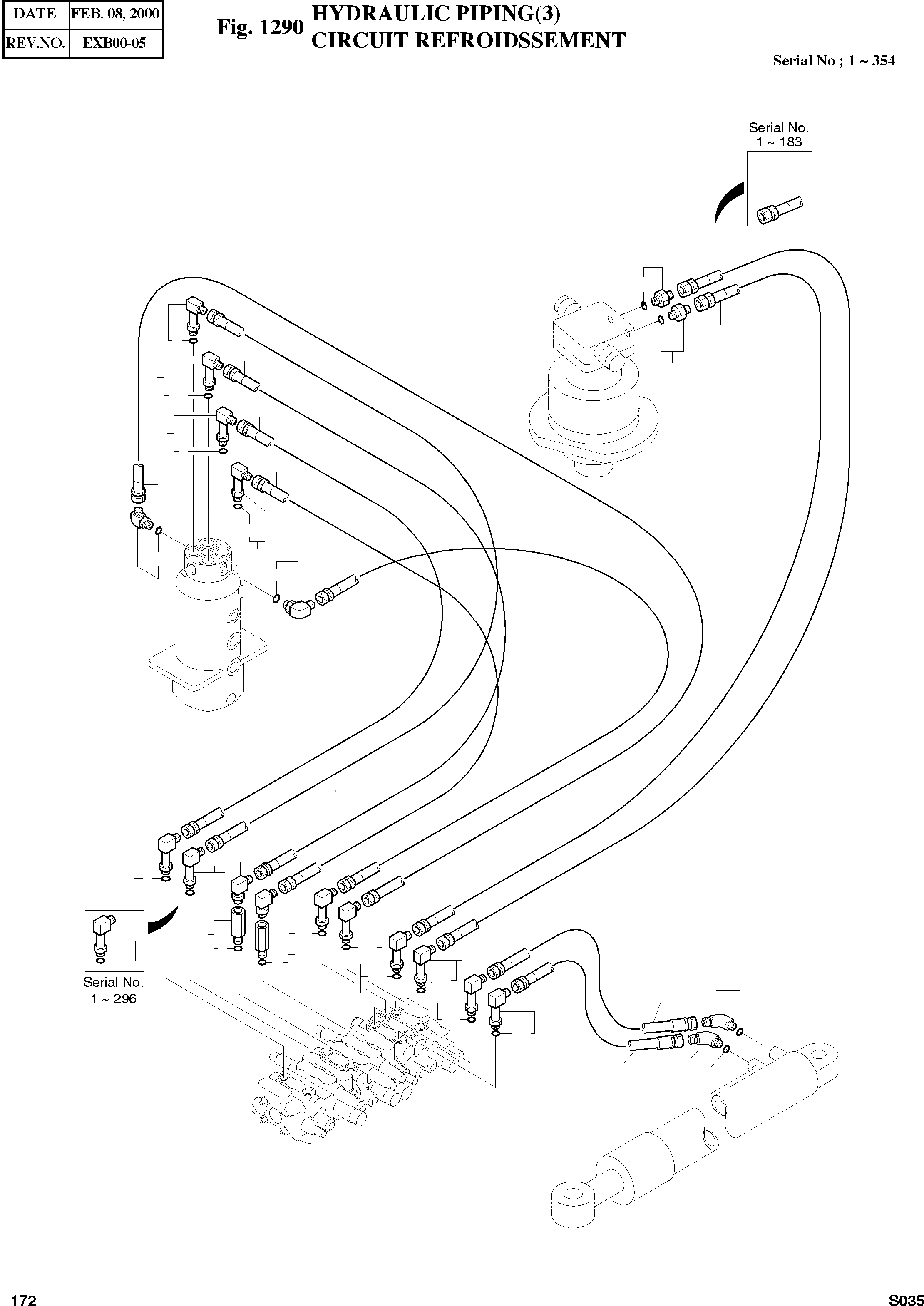 | DATE | FEB. 08, 2000 |
|---|---|
| REV.NO. | EXB00-05 |

Fig. 1290 HYDRAULIC PIPING(3)
CIRCUIT REFROIDSSEMENT

Serial No ; 1 ~ 354

Serial No.
1 ~ 183

Serial No.
1 ~ 296

172

S035