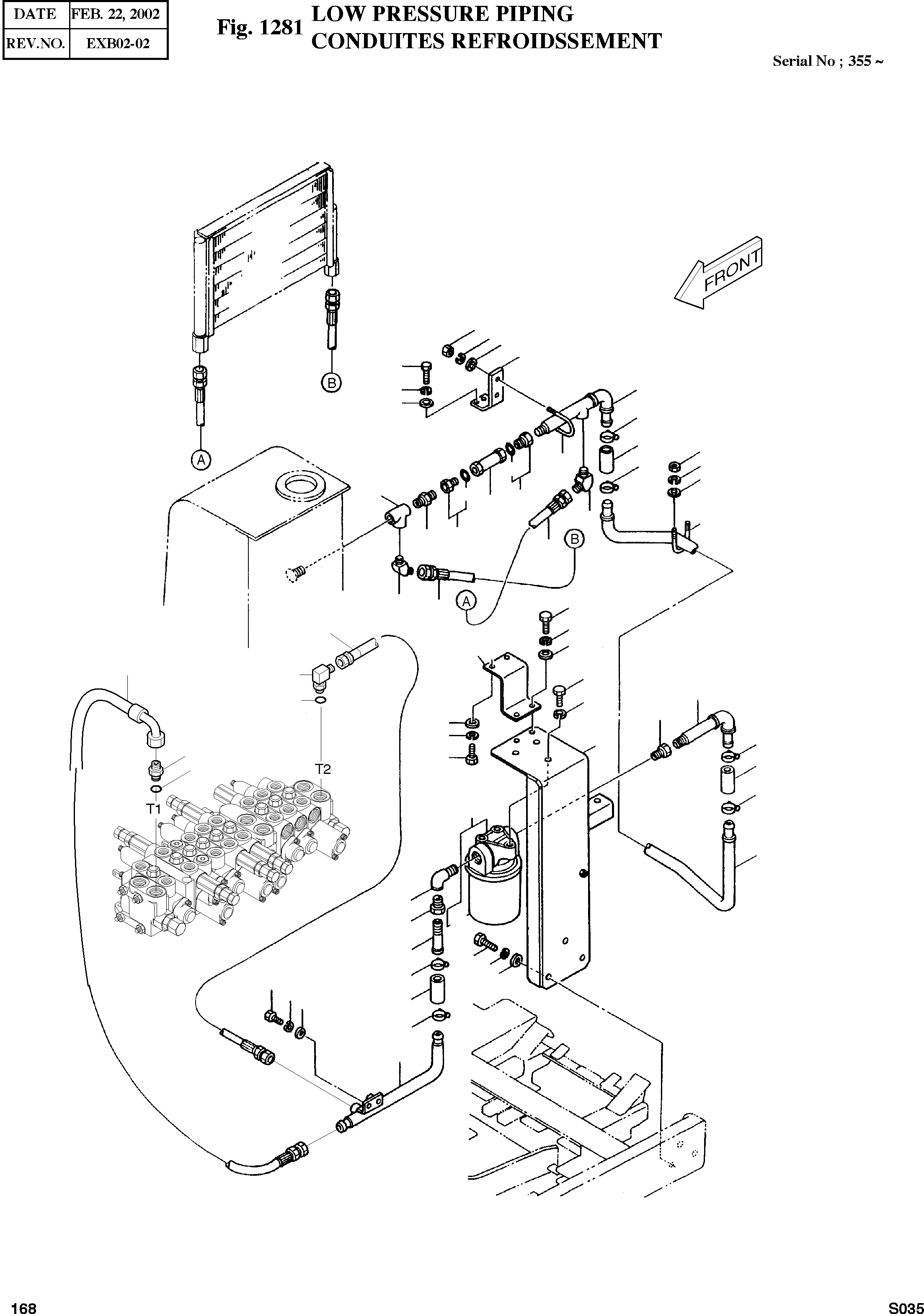 | DATE | FEB. 22, 2002 |
|---|---|
| REV.NO. | EXB02-02 |

Fig. 1281 LOW PRESSURE PIPING
CONDUITES REFROIDSSEMENT

Serial No ; 355 ~

FRONT

B

A

B

A

T2

T1

168

S035