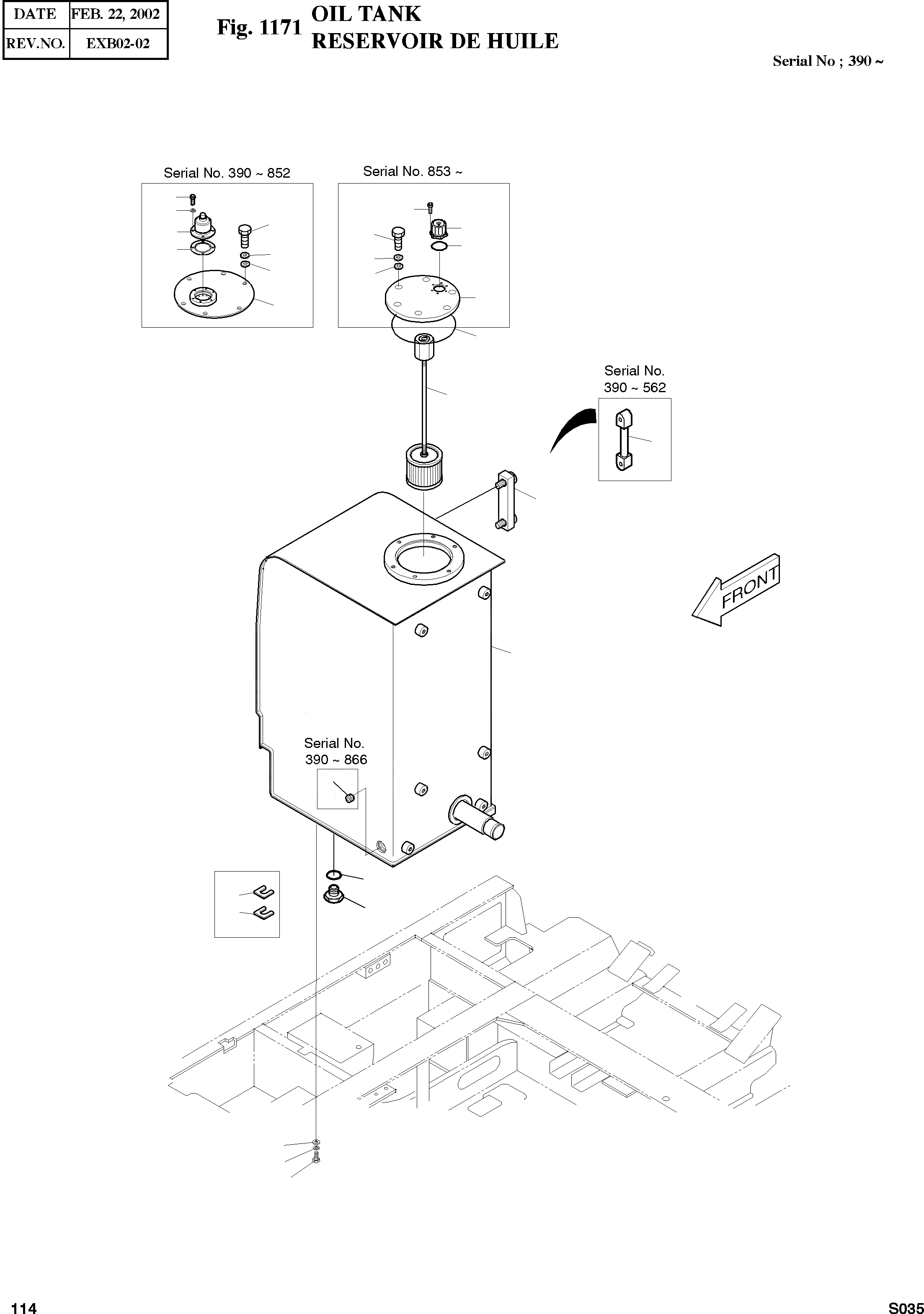 | DATE | FEB. 22, 2002 |
|---|---|
| REV.NO. | EXB02-02 |

Fig. 1171 OIL TANK
RESERVOIR DE HUILE

Serial No ; 390 ~

Serial No. 390 ~ 852

Serial No. 853 ~

Serial No. 390 ~ 562

FRONT

Serial No. 390 ~ 866

114

S035