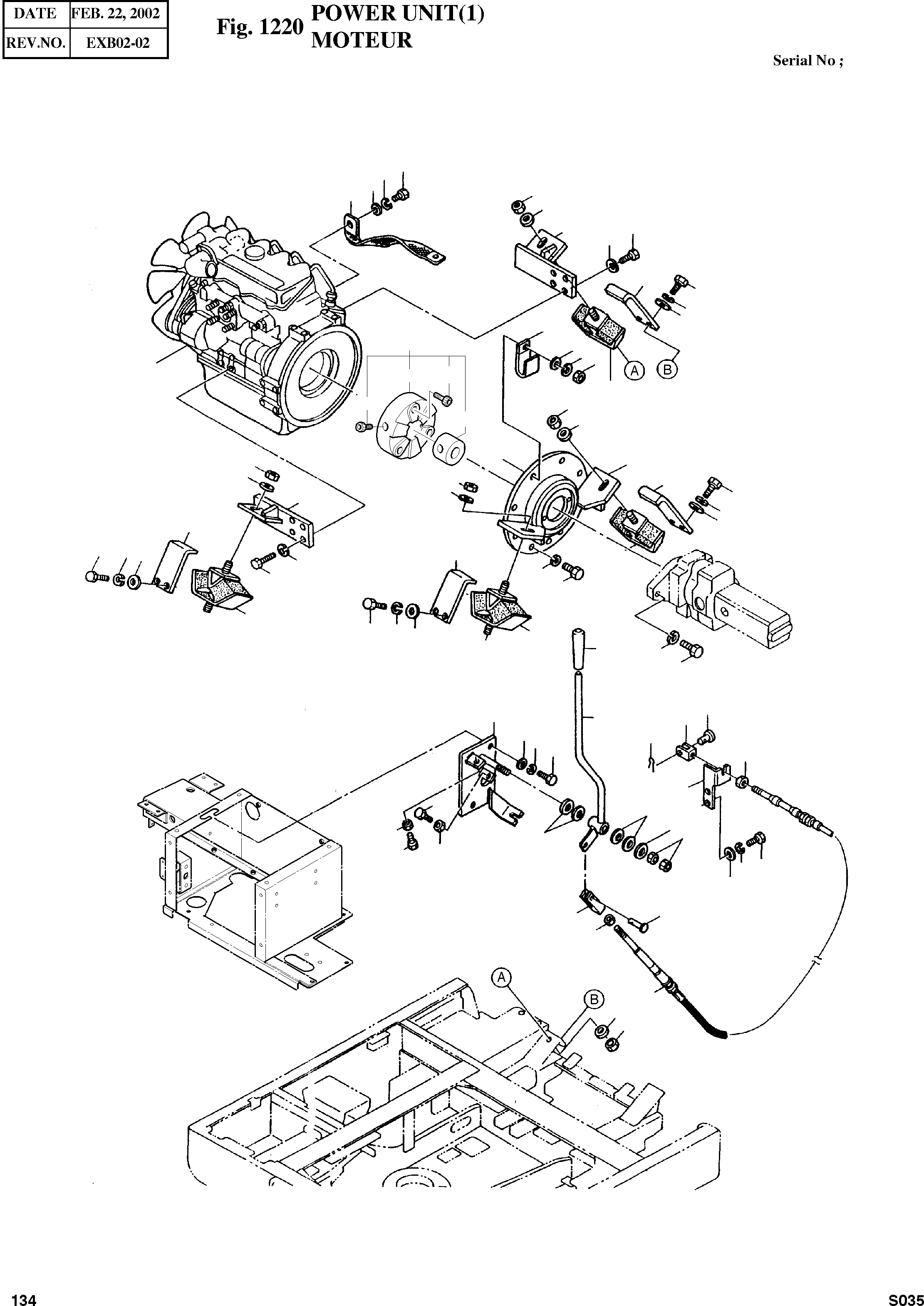 | DATE | FEB. 22, 2002 |
|---|---|
| REV.NO. | EXB02-02 |

Fig. 1220 POWER UNIT(1)
MOTEUR

Serial No ;

A B

A

B

134

S035