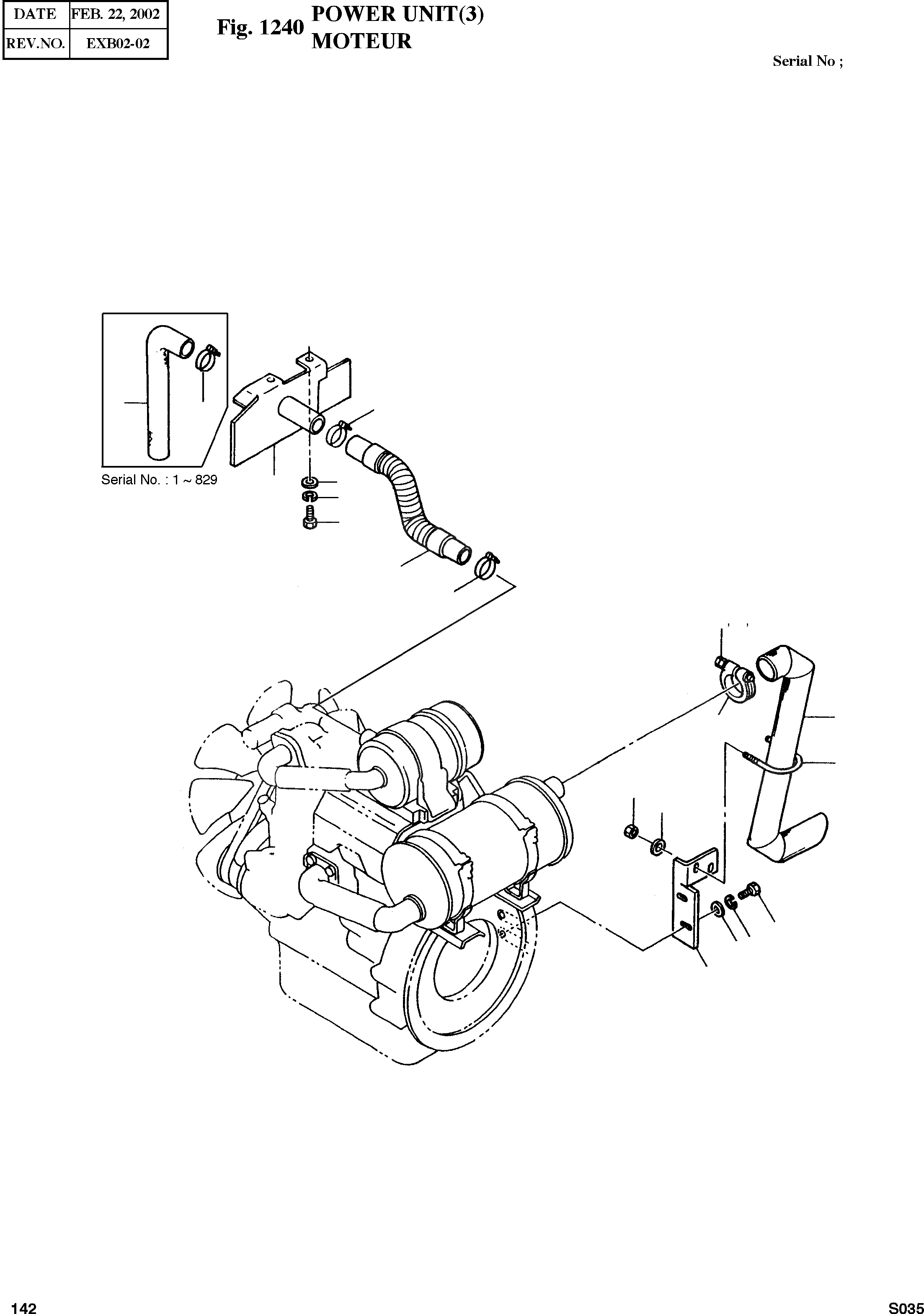 | DATE | FEB. 22, 2002 |
|---|---|
| REV.NO. | EXB02-02 |

Fig. 1240 POWER UNIT(3)
MOTEUR

Serial No ;

Serial No. : 1 ~ 829

142

S035