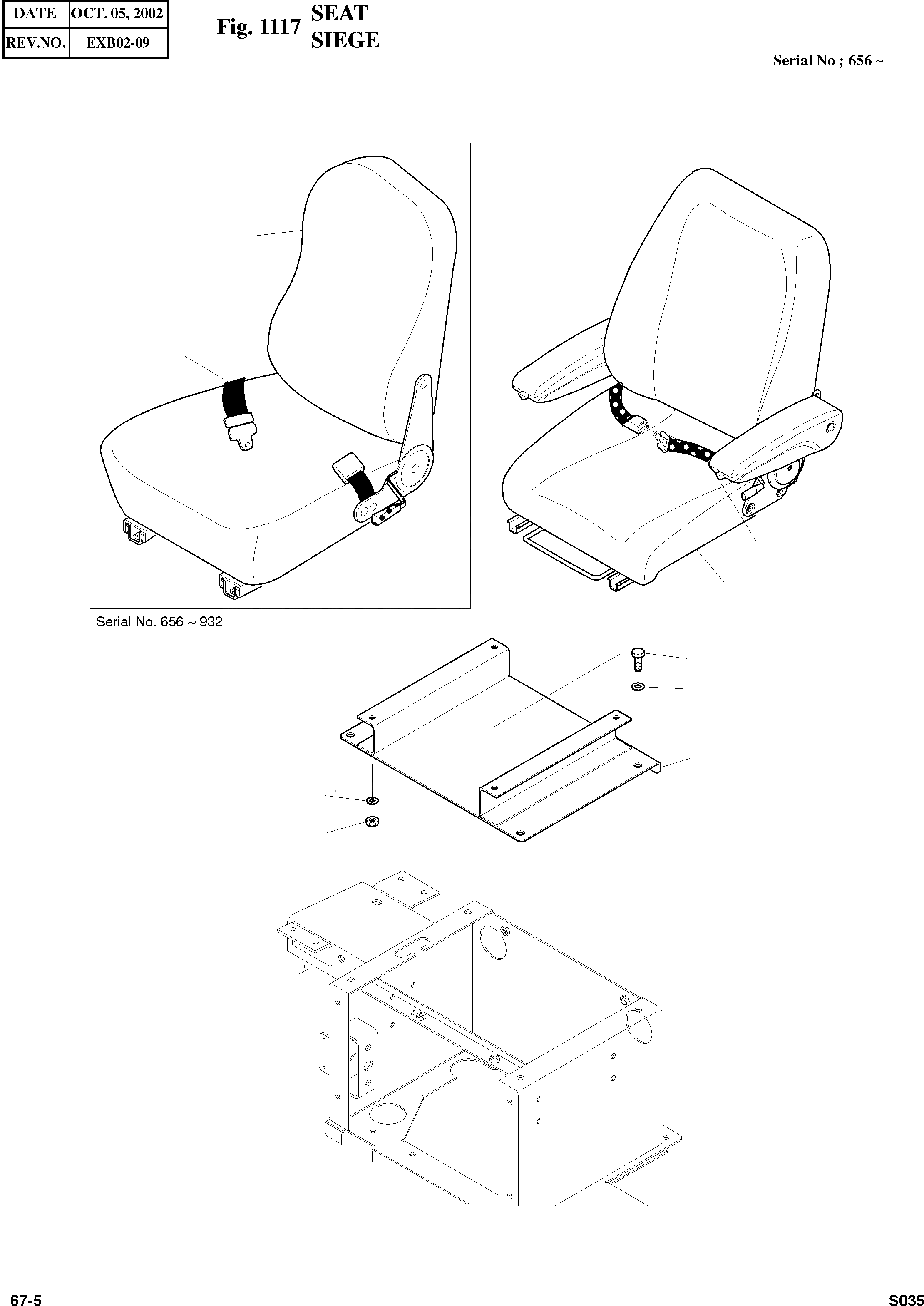 | DATE | OCT. 05, 2002 |
|---|---|
| REV.NO. | EXB02-09 |

Fig. 1117 SEAT
SIEGE

Serial No ; 656 ~

Serial No. 656 ~ 932

67-5

S035