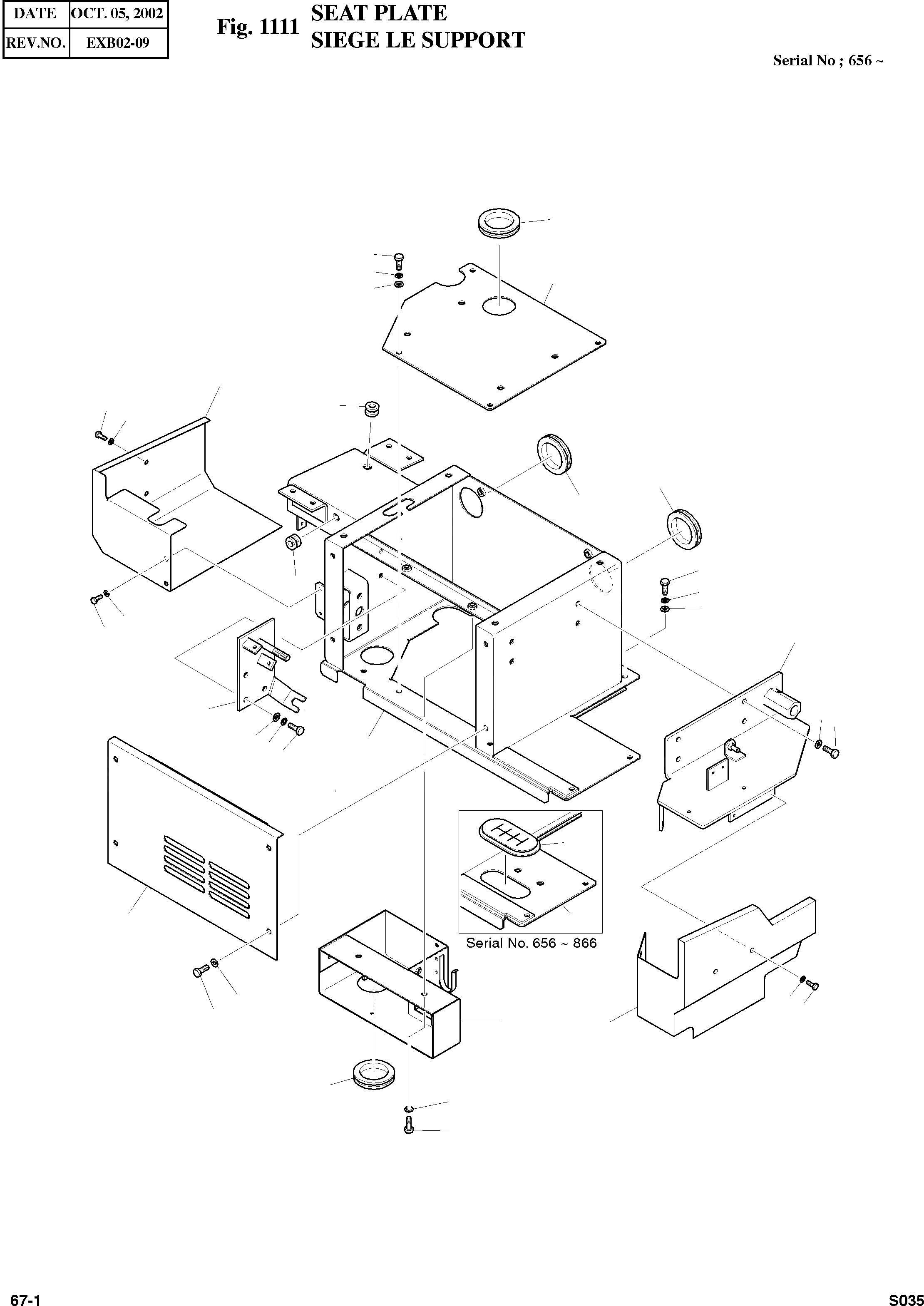 | DATE | OCT. 05, 2002 |
|---|---|
| REV.NO. | EXB02-09 |

Fig. 1111 SEAT PLATE
SIEGE LE SUPPORT

Serial No ; 656 ~

Serial No. 656 ~ 866

67-1

S035