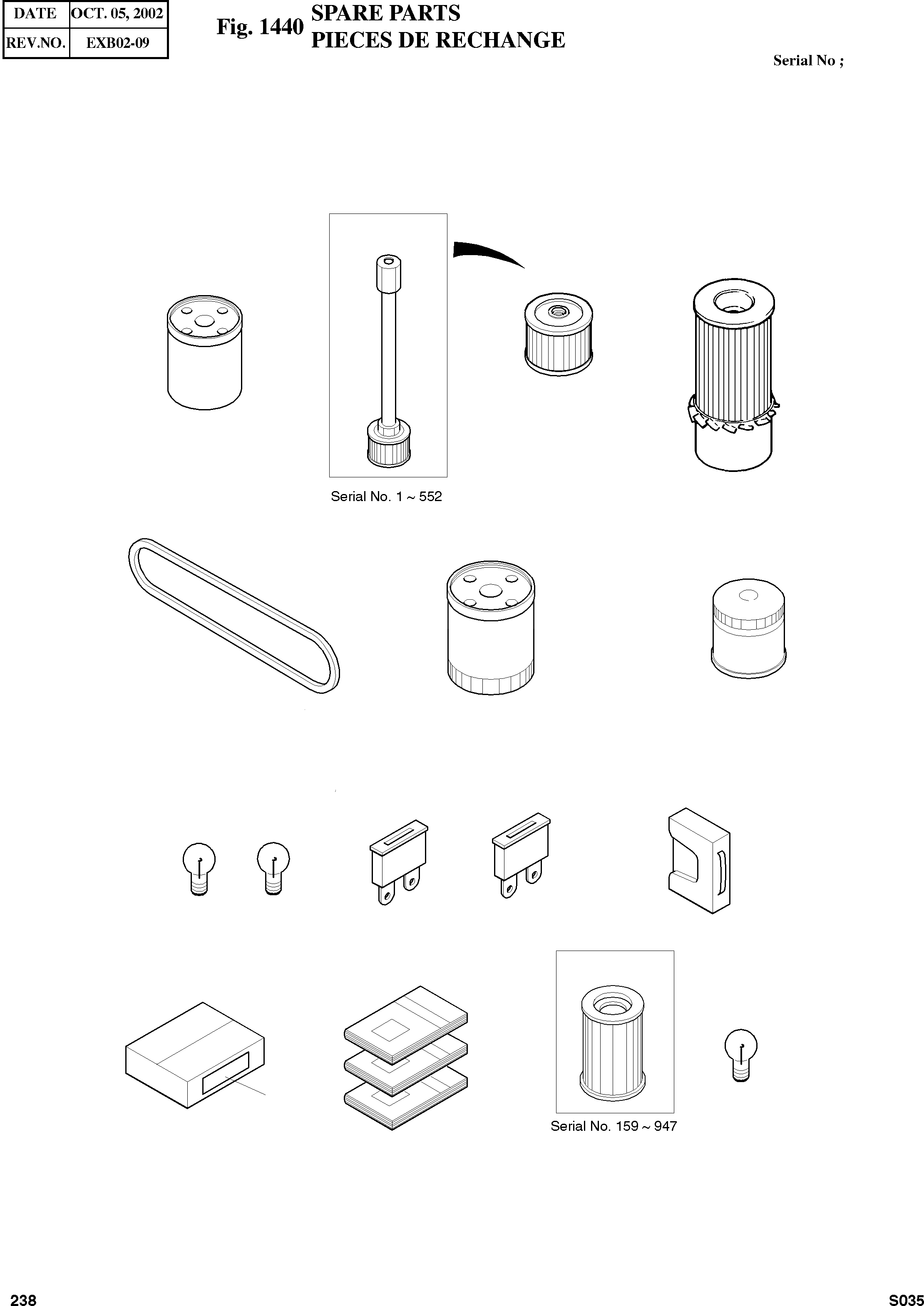 | DATE | OCT. 05, 2002 |
|---|---|
| REV.NO. | EXB02-09 |

Fig. 1440 SPARE PARTS
PIECES DE RECHANGE

Serial No ;

Serial No. 1 ~ 552

Serial No. 159 ~ 947

238

S035