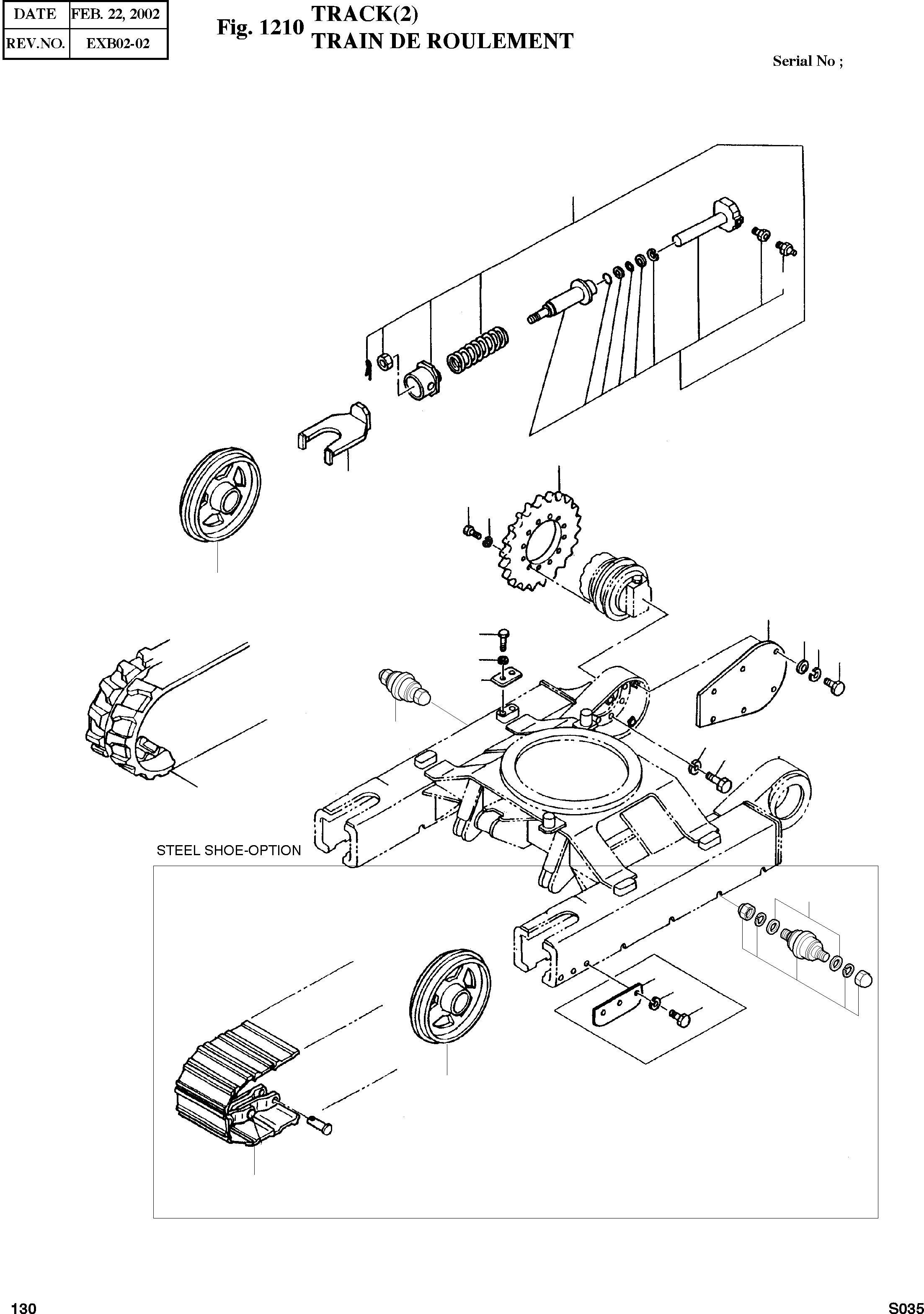 | DATE | FEB. 22, 2002 |
|---|---|
| REV.NO. | EXB02-02 |

Fig. 1210 TRACK(2)
TRAIN DE ROULEMENT

Serial No ;

STEEL SHOE-OPTION

130

S035