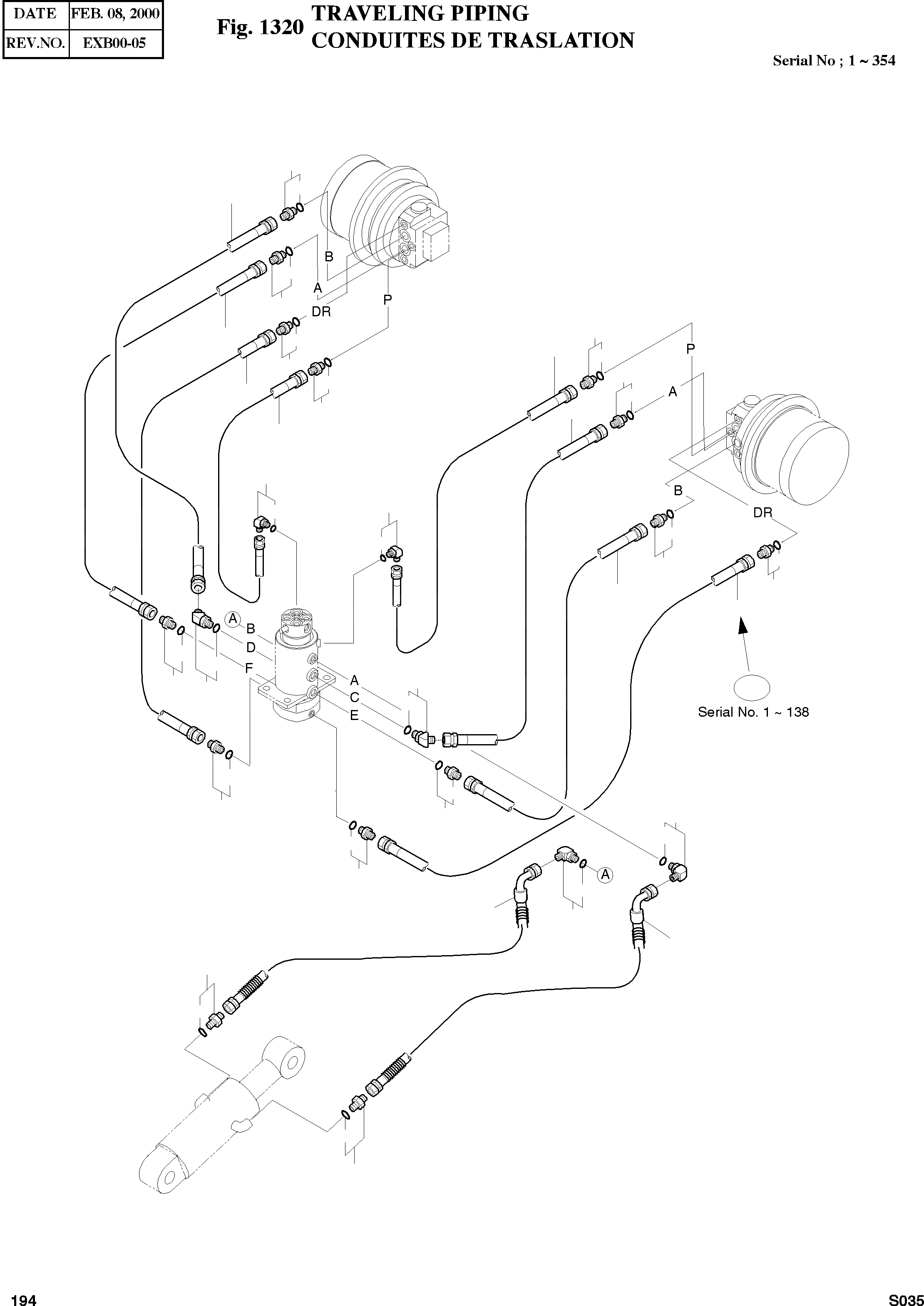 | DATE | FEB. 08, 2000 |
|---|---|
| REV.NO. | EXB00-05 |

Fig. 1320 TRAVELING PIPING
CONDUITES DE TRASLATION

Serial No ; 1 ~ 354

B
A
DR
P

P
A
B
DR

A
B
D
F
A
C
E

Serial No. 1 ~ 138

A

194

S035