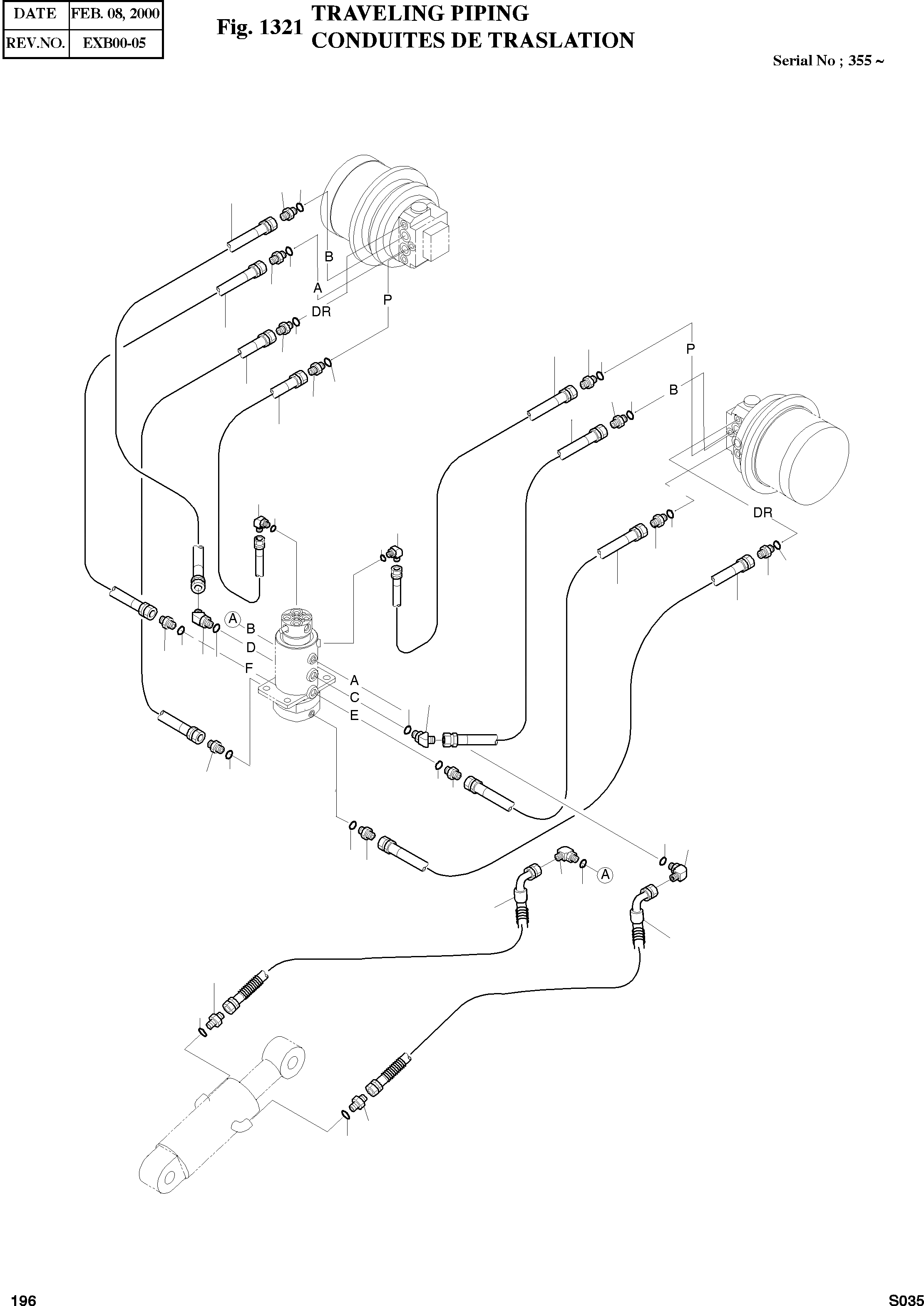 | DATE | FEB. 08, 2000 |
|---|---|
| REV.NO. | EXB00-05 |

Fig. 1321 TRAVELING PIPING
CONDUITES DE TRASLATION

Serial No ; 355 ~

B
A
DR
P
P
B
DR
A
B
D
F
A
C
E
A

196

S035