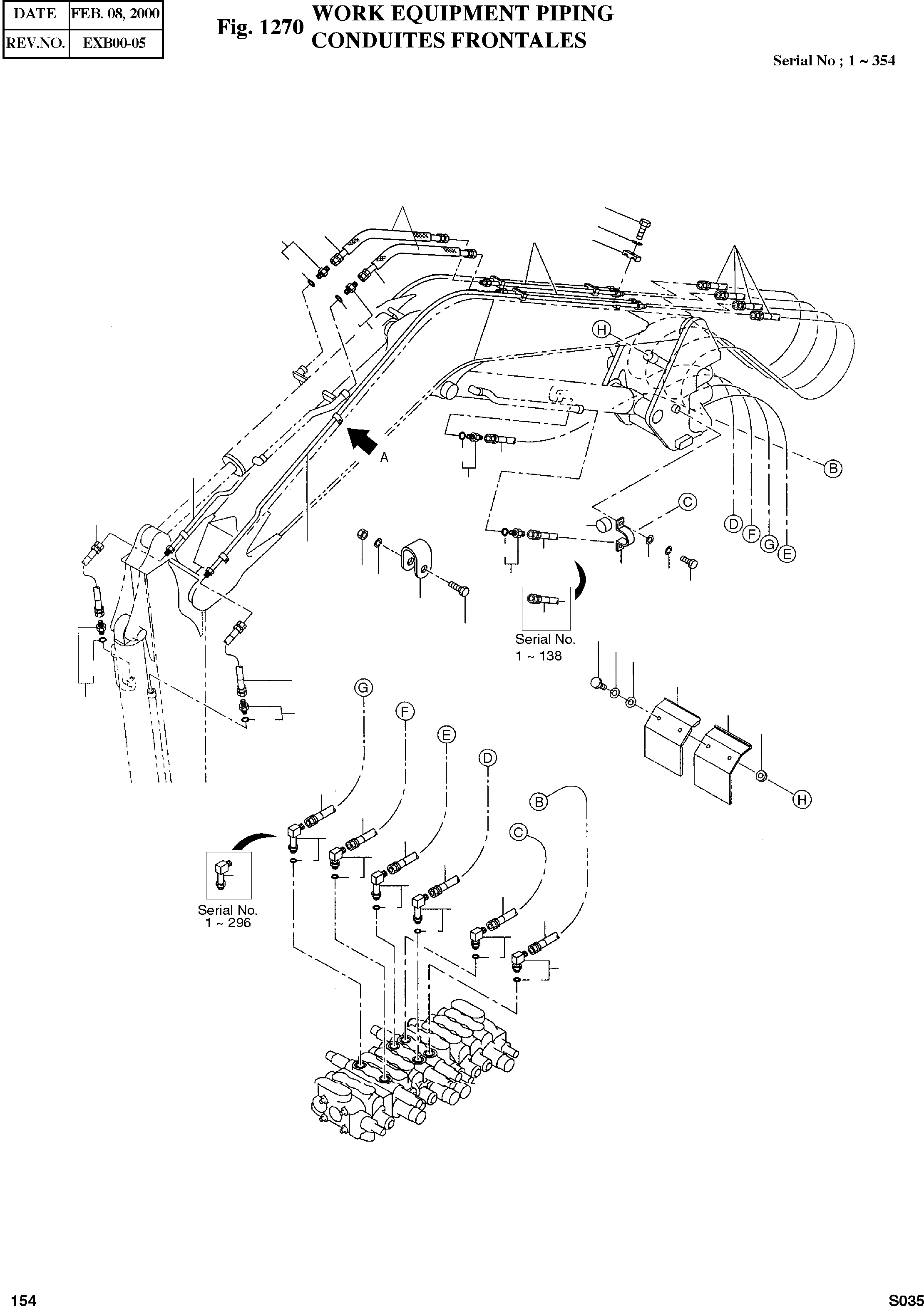 | DATE | FEB. 08, 2000 |
|---|---|
| REV.NO. | EXB00-05 |

Fig. 1270 WORK EQUIPMENT PIPING
CONDUITES FRONTALES

Serial No ; 1 ~ 354

H

A

B

C

D F G E

Serial No.
1 ~ 138

G

F

E

D

B

C

H

Serial No.
1 ~ 296

154

S035