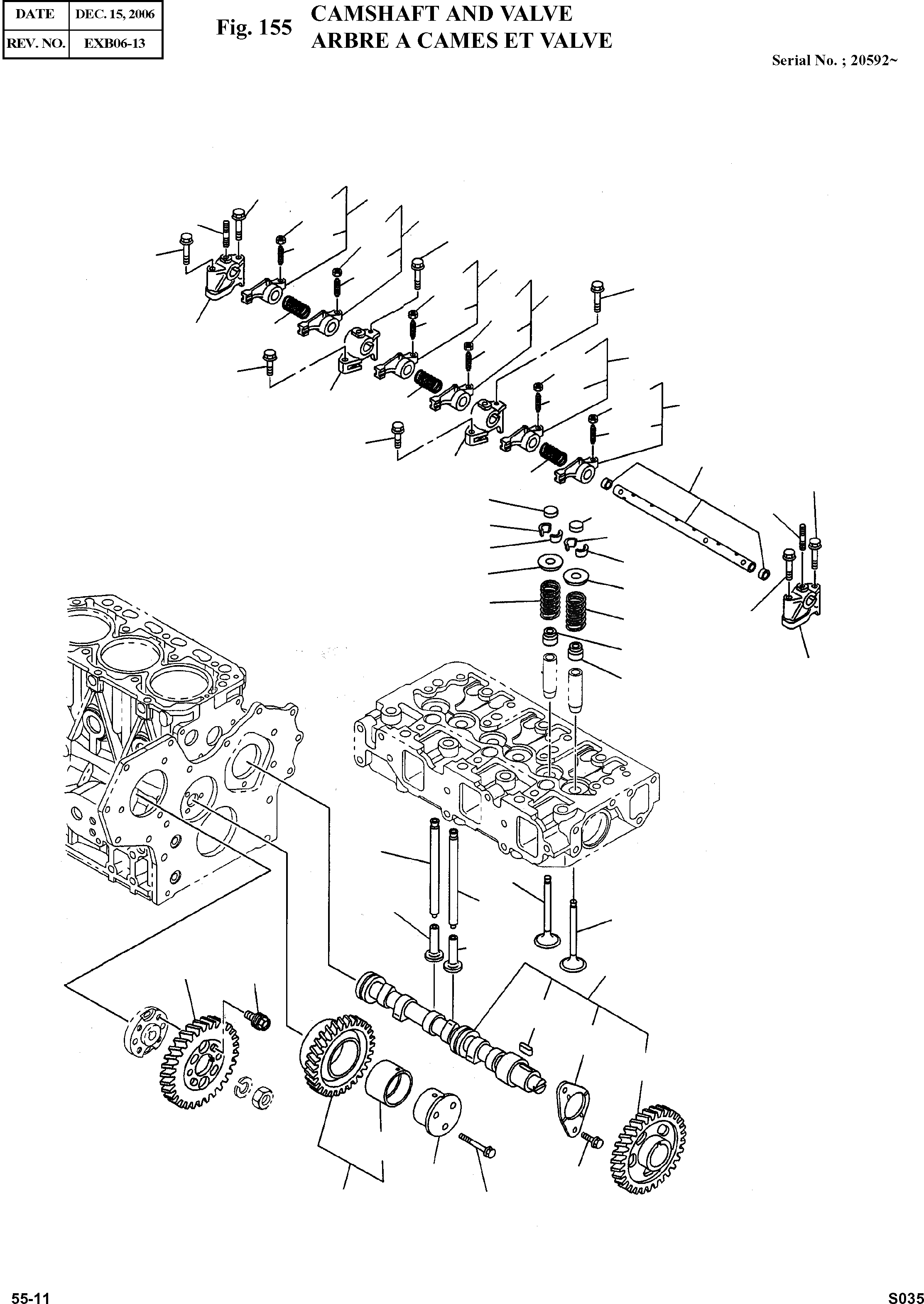 | DATE | DEC. 15, 2006 |
|---|---|
| REV. NO. | EXB06-13 |

Fig. 155 CAMSHAFT AND VALVE
ARBRE A CAMES ET VALVE

Serial No. ; 20592~

55-11

S035