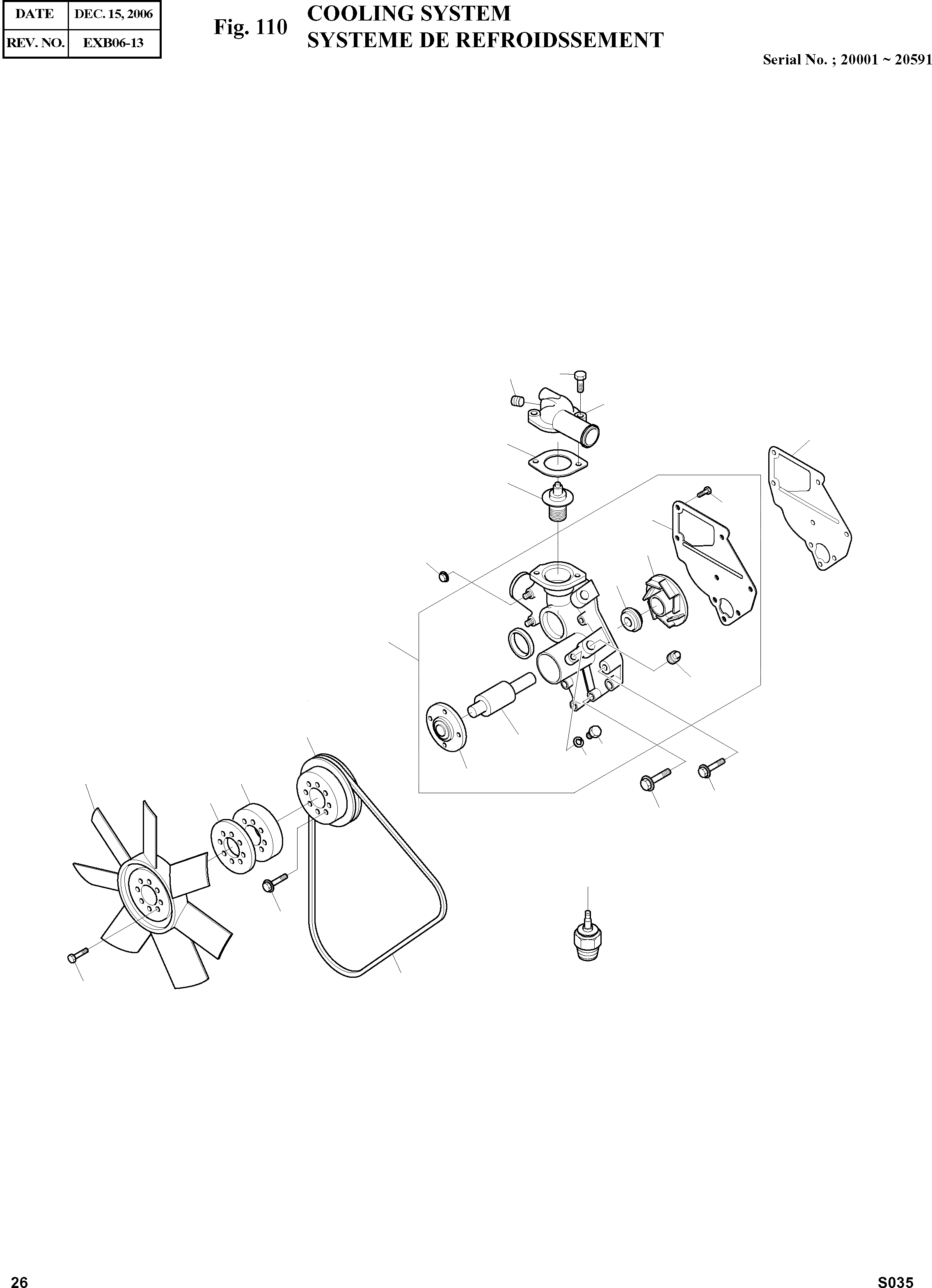 | DATE | DEC. 15, 2006 |
|---|---|
| REV. NO. | EXB06-13 |

Fig. 110 COOLING SYSTEM
SYSTEME DE REFROIDSSEMENT

Serial No. ; 20001 ~ 20591

26

S035