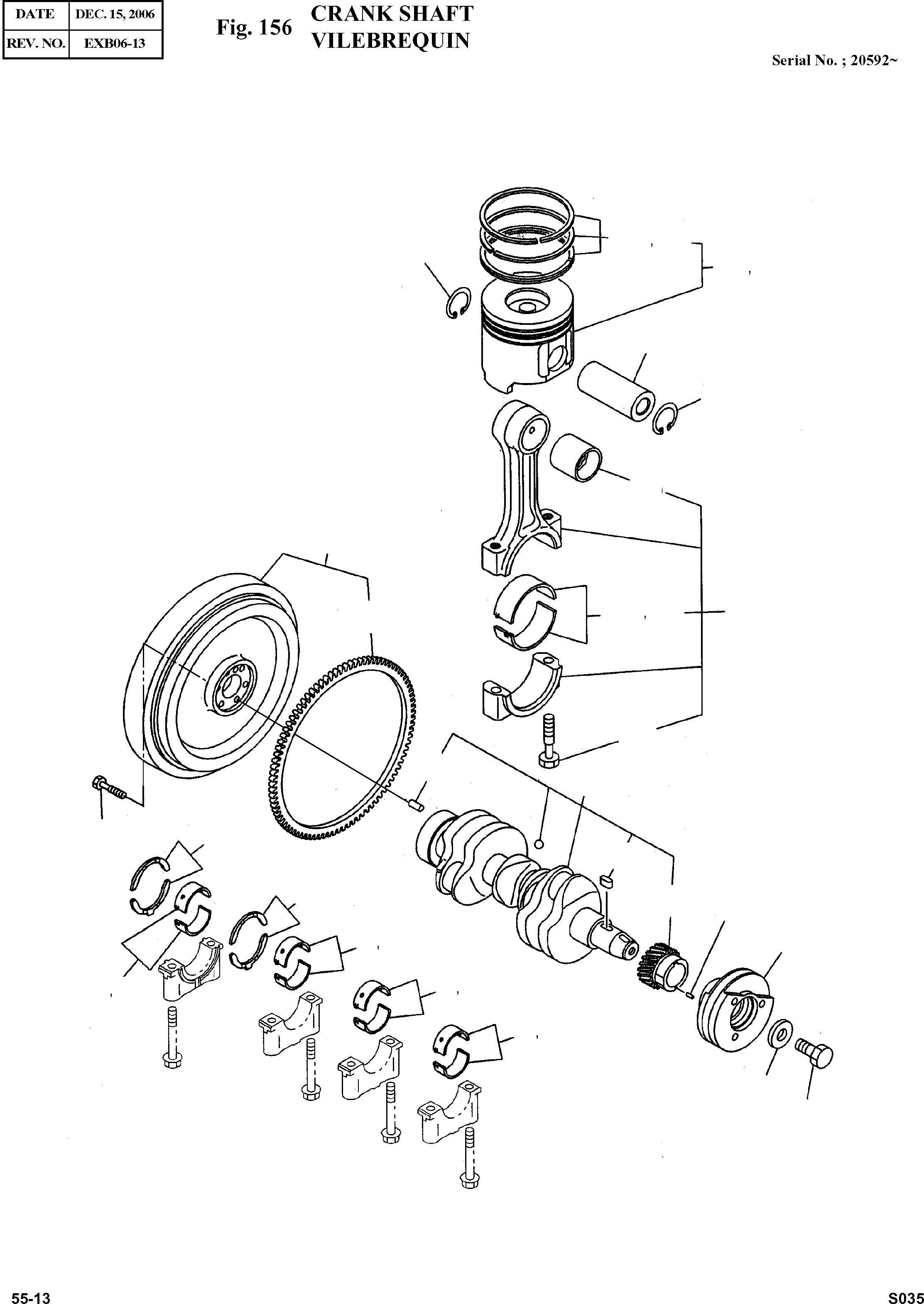 | DATE | DEC. 15, 2006 |
|---|---|
| REV. NO. | EXB06-13 |

Fig. 156 CRANK SHAFT
VILEBREQUIN

Serial No. ; 20592~

55-13

S035