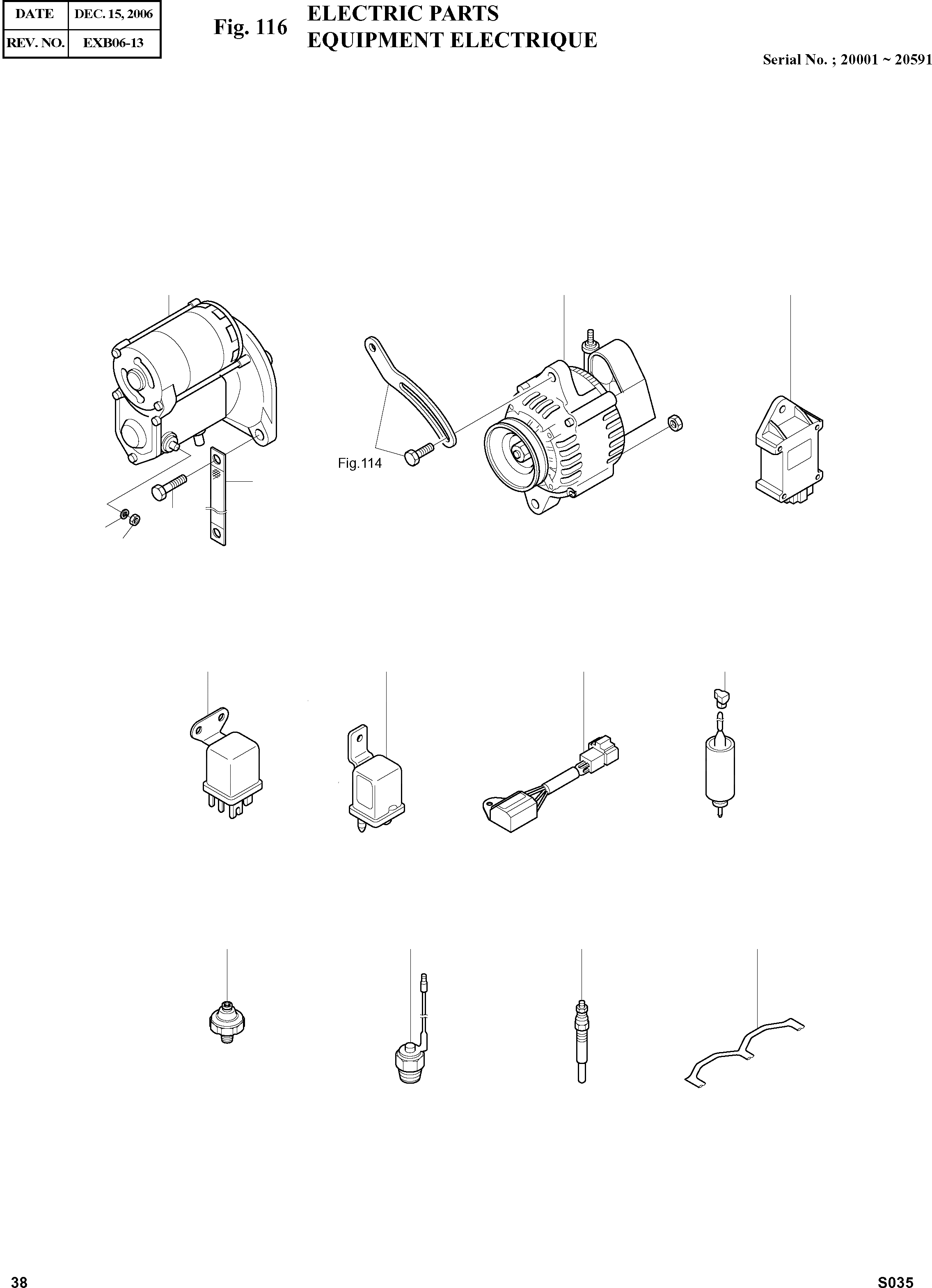 | DATE | DEC. 15, 2006 |
|---|---|
| REV. NO. | EXB06-13 |

Fig. 116 ELECTRIC PARTS
EQUIPMENT ELECTRIQUE

Serial No. ; 20001 ~ 20591

Fig.114

38

S035