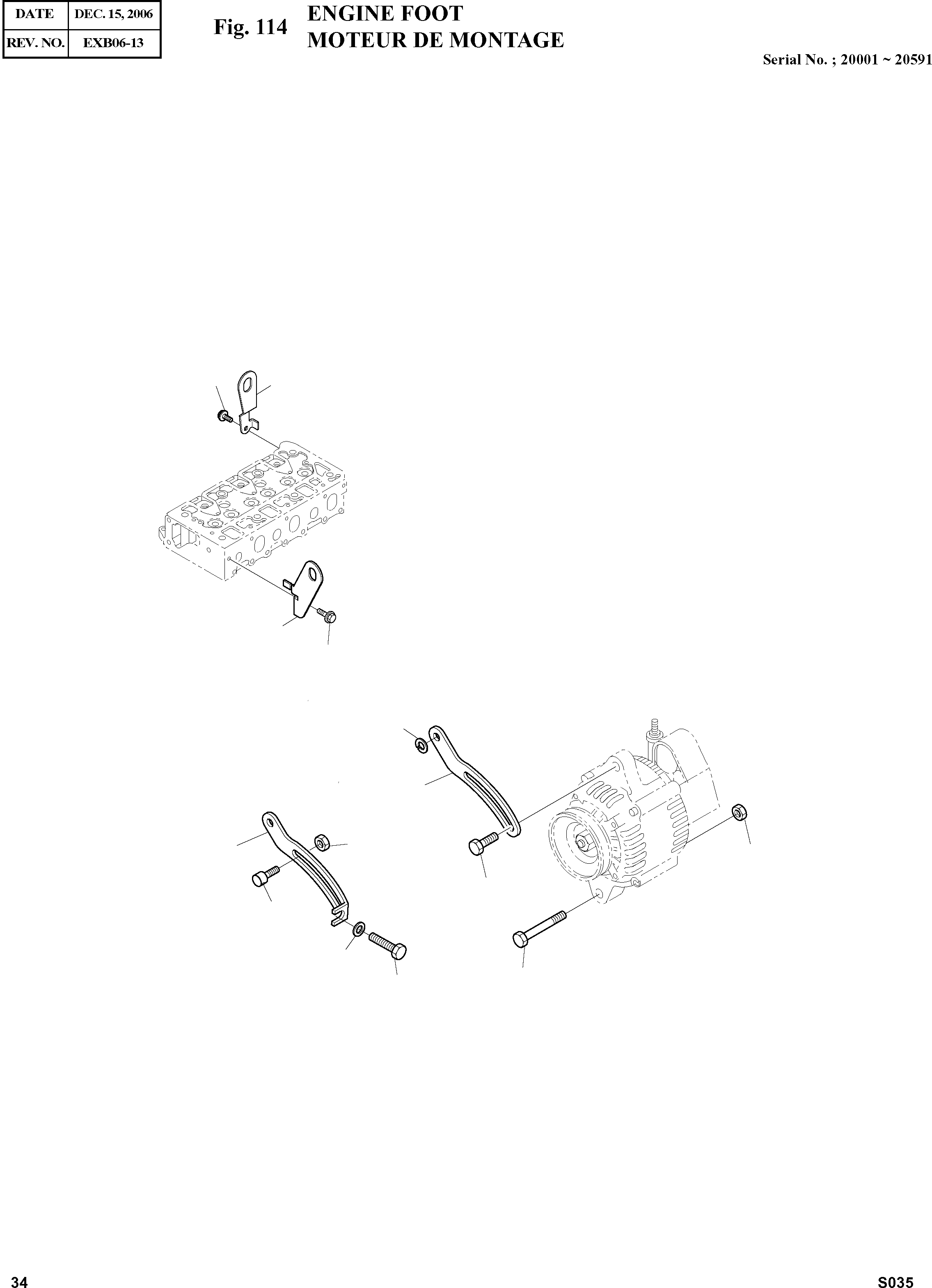 | DATE | DEC. 15, 2006 |
|---|---|
| REV. NO. | EXB06-13 |

Fig. 114 ENGINE FOOT
MOTEUR DE MONTAGE

Serial No. ; 20001 ~ 20591

34

S035