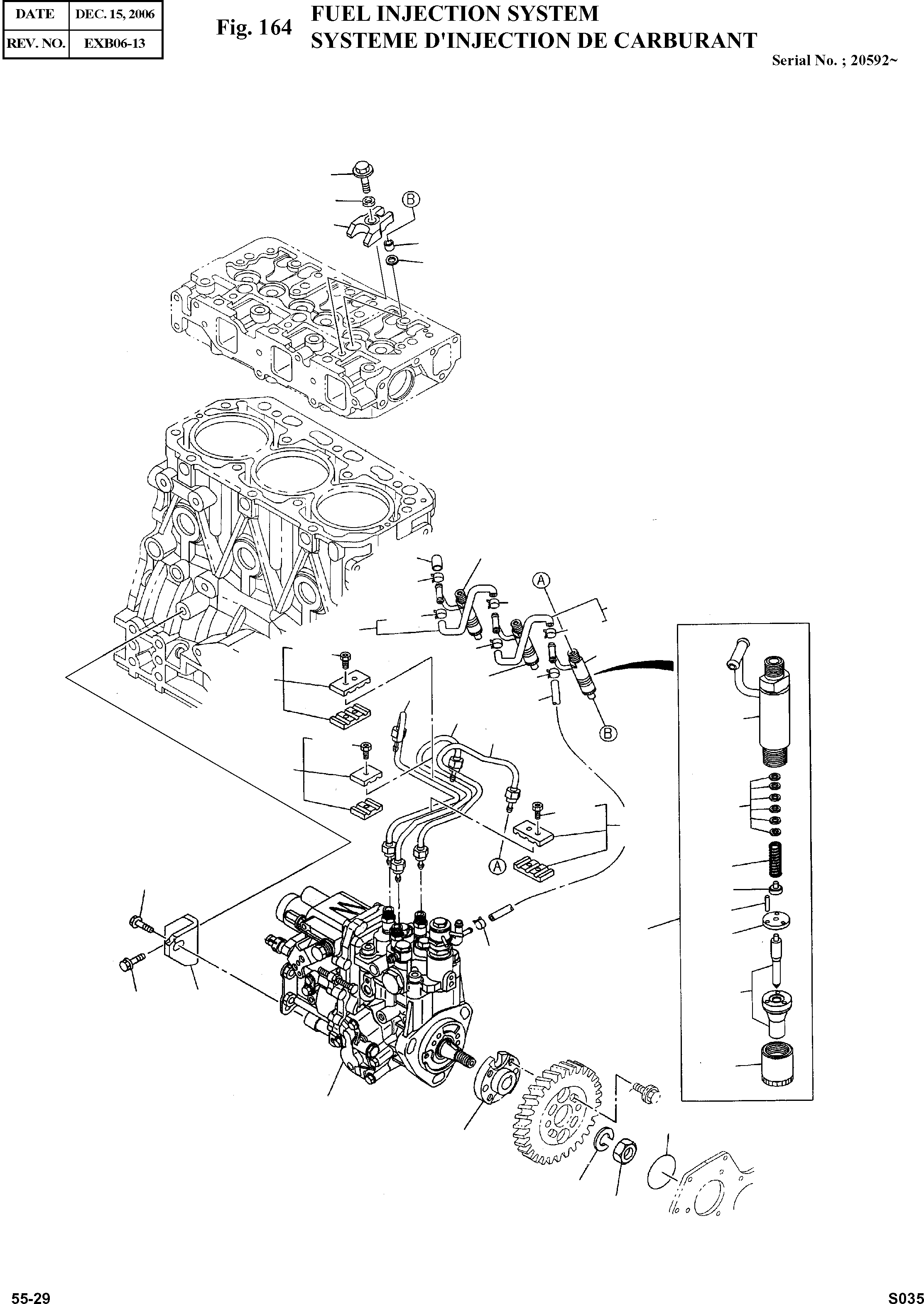 | DATE | DEC. 15, 2006 |
|---|---|
| REV. NO. | EXB06-13 |

Fig. 164 FUEL INJECTION SYSTEM
SYSTEME D'INJECTION DE CARBURANT

Serial No. ; 20592~

B

A

B

A

55-29

S035