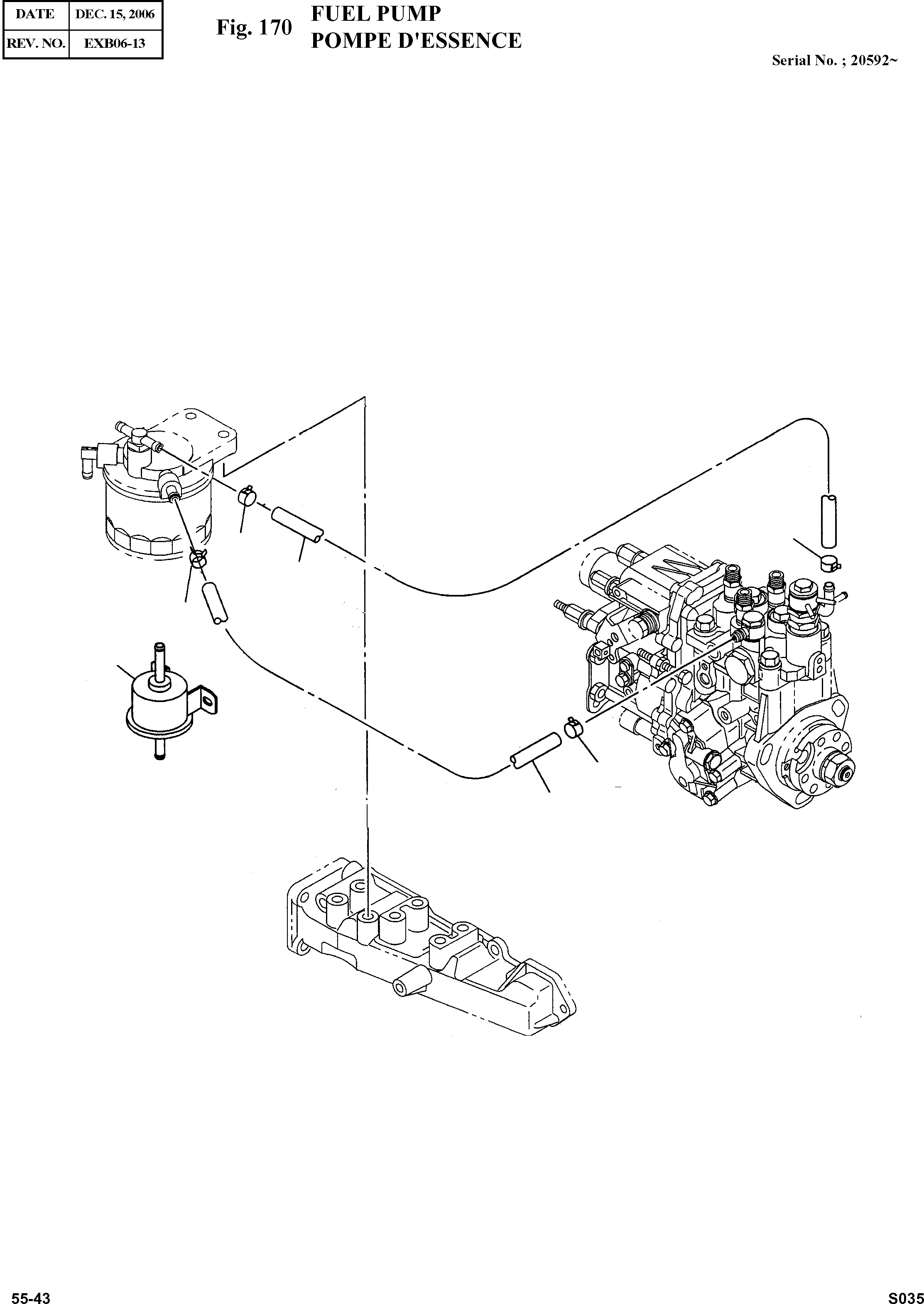 | DATE | DEC. 15, 2006 |
|---|---|
| REV. NO. | EXB06-13 |

Fig. 170 FUEL PUMP
POMPE D'ESSENCE

Serial No. ; 20592~

55-43

S035