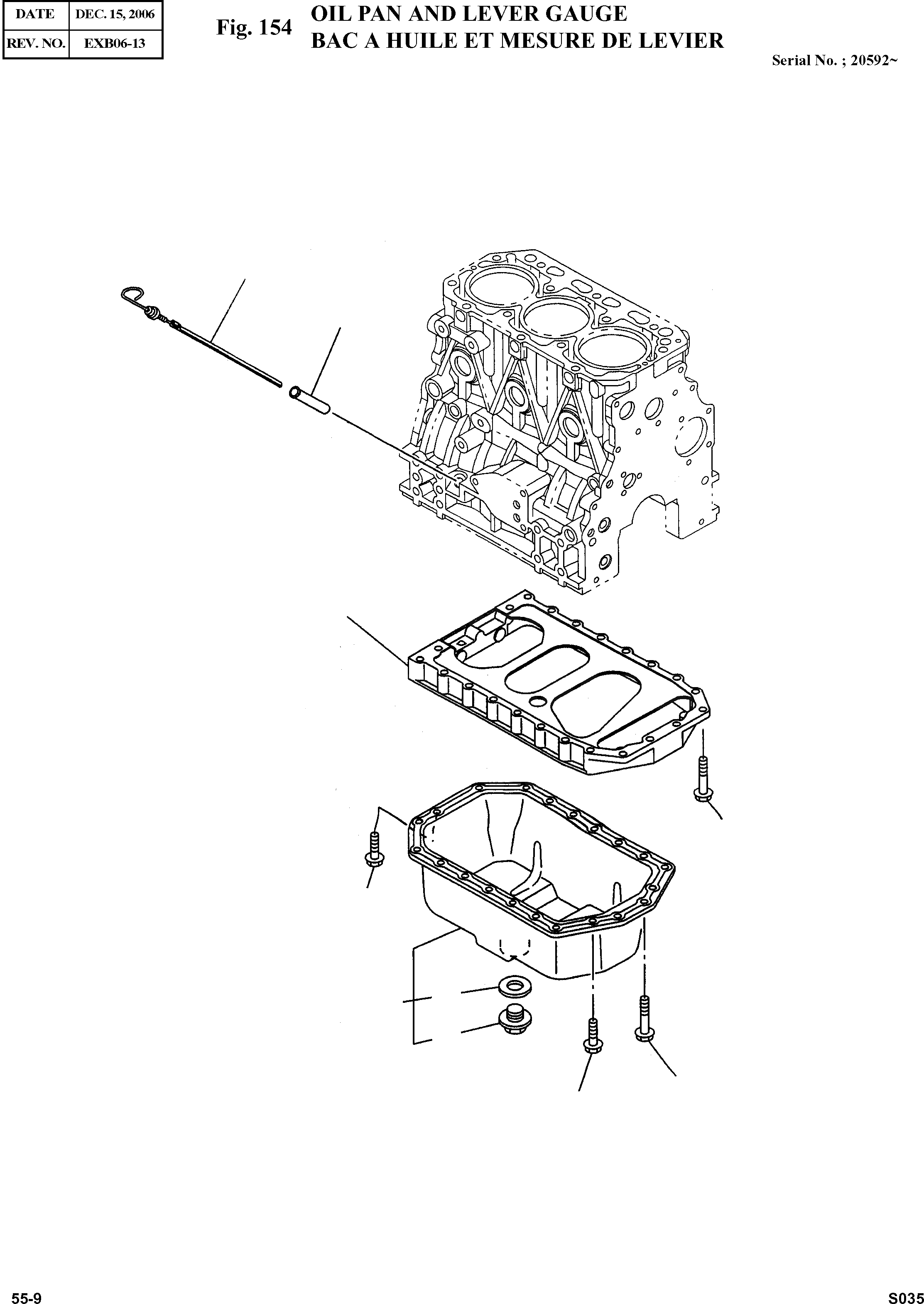 | DATE | DEC. 15, 2006 |
|---|---|
| REV. NO. | EXB06-13 |

Fig. 154 OIL PAN AND LEVER GAUGE
BAC A HUILE ET MESURE DE LEVIER

Serial No. ; 20592~

55-9

S035