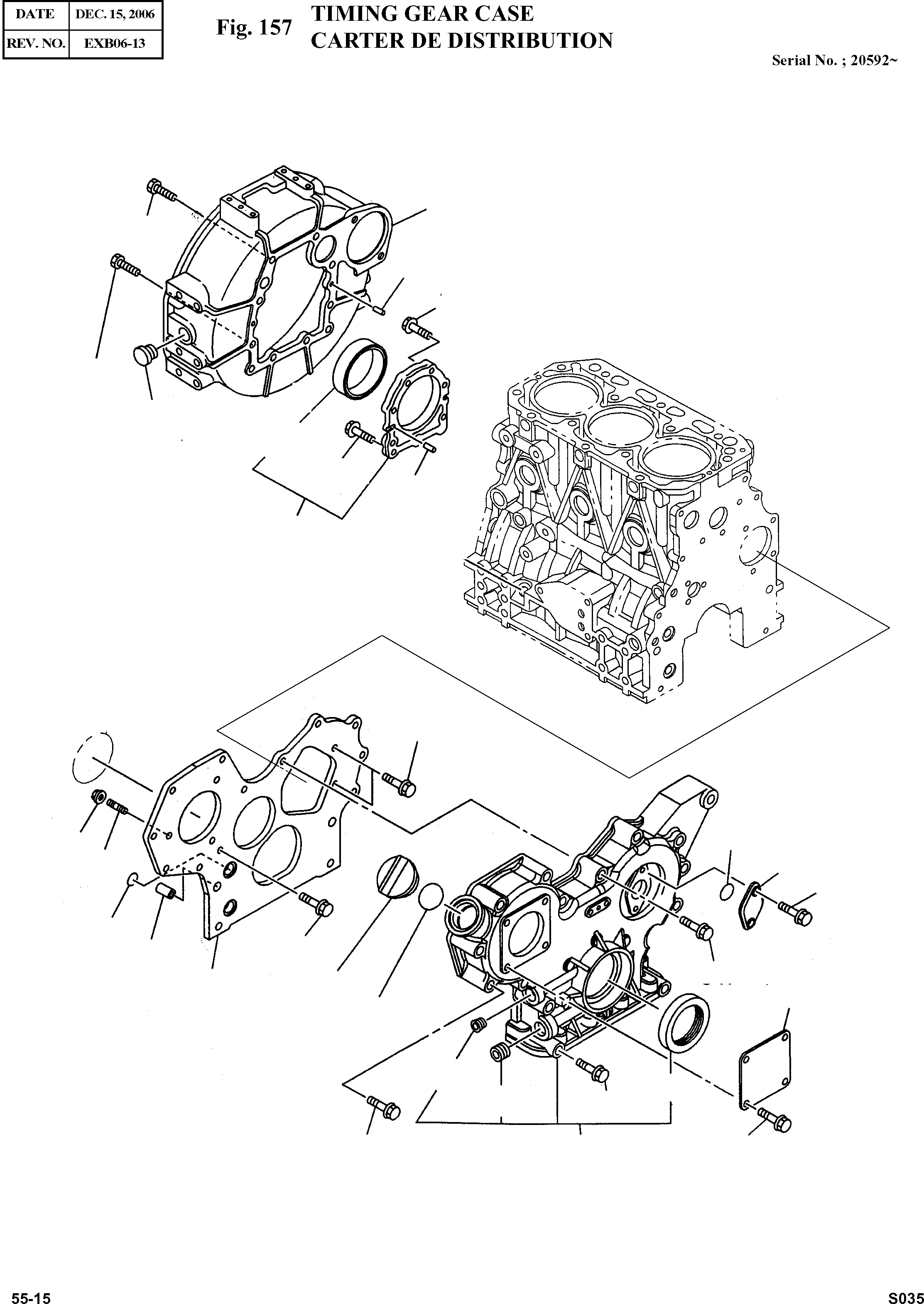 | DATE | DEC. 15, 2006 |
|---|---|
| REV. NO. | EXB06-13 |

Fig. 157 TIMING GEAR CASE
CARTER DE DISTRIBUTION

Serial No. ; 20592~

55-15

S035