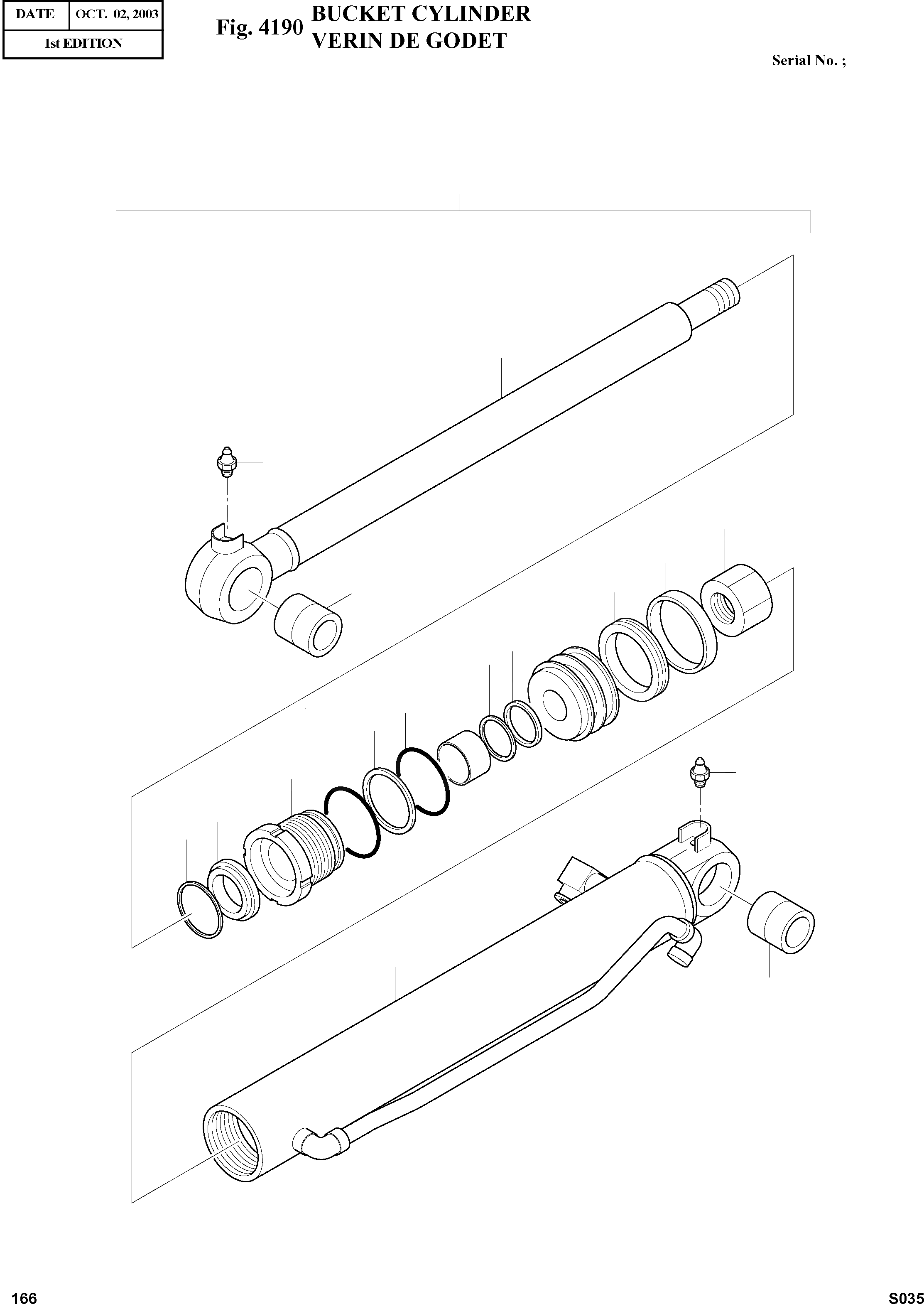 | DATE | OCT. 02, 2003 |
|---|---|
| 1st EDITION | |

Fig. 4190 BUCKET CYLINDER
VERIN DE GODET

Serial No. ;

166

S035