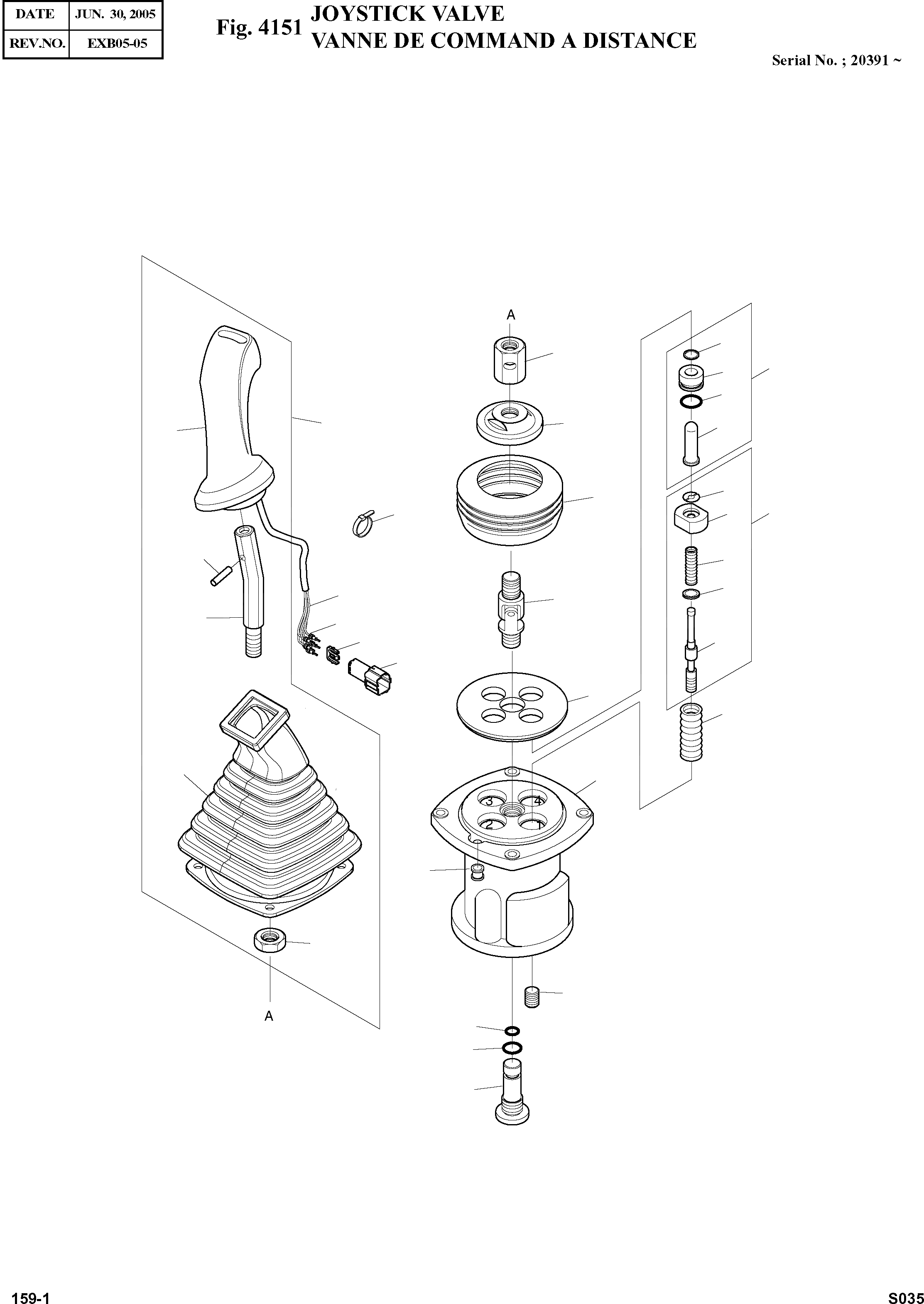 | DATE | JUN. 30, 2005 |
|---|---|
| REV.NO. | EXB05-05 |

Fig. 4151 JOYSTICK VALVE
VANNE DE COMMAND A DISTANCE

Serial No. ; 20391 ~

A

3
4
2
1

A

159-1

S035