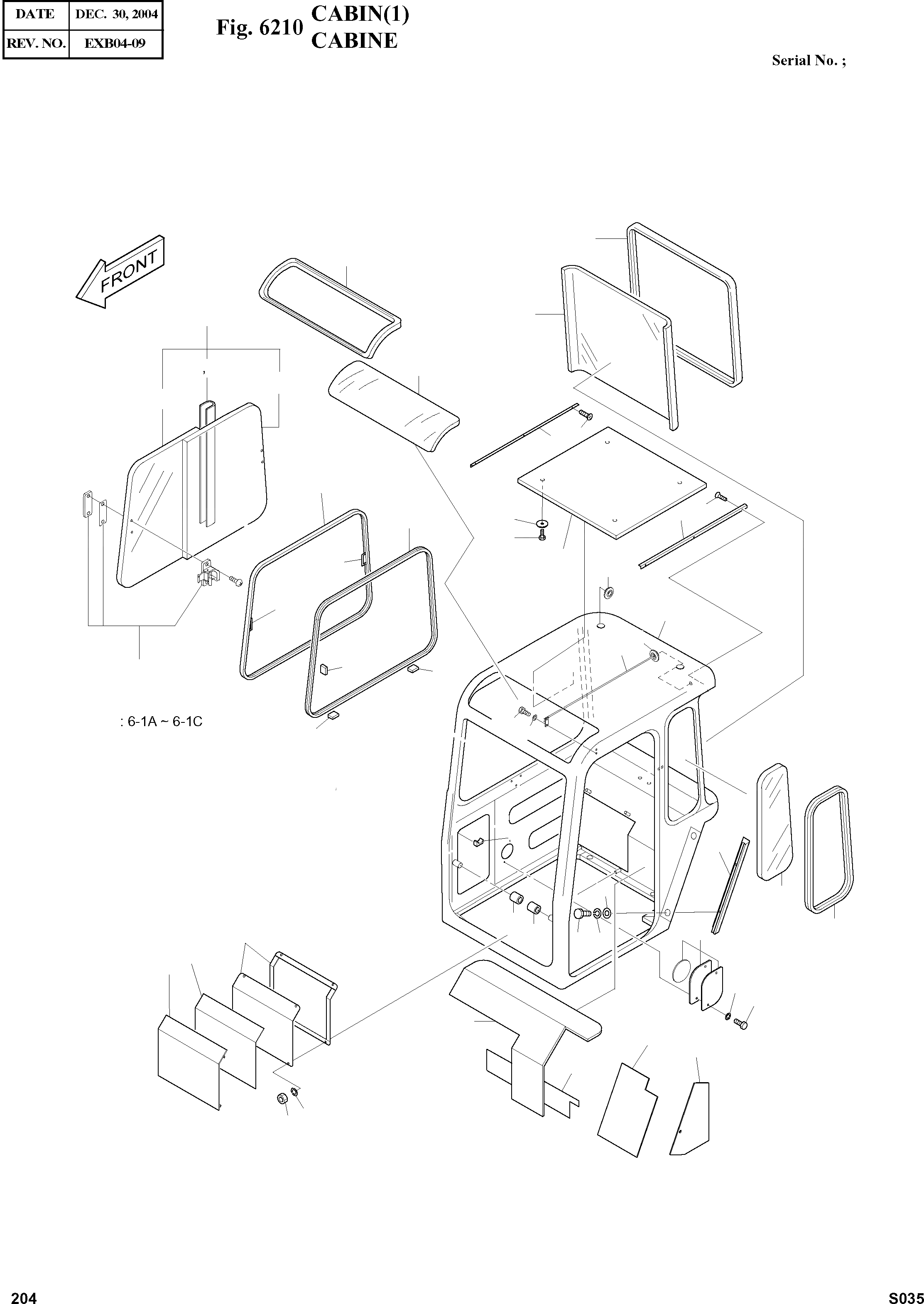 | DATE | DEC. 30, 2004 |
|---|---|
| REV. NO. | EXB04-09 |

Fig. 6210 CABIN(1)
CABINE

Serial No. ;

FRONT

,

: 6-1A ~ 6-1C

204

S035