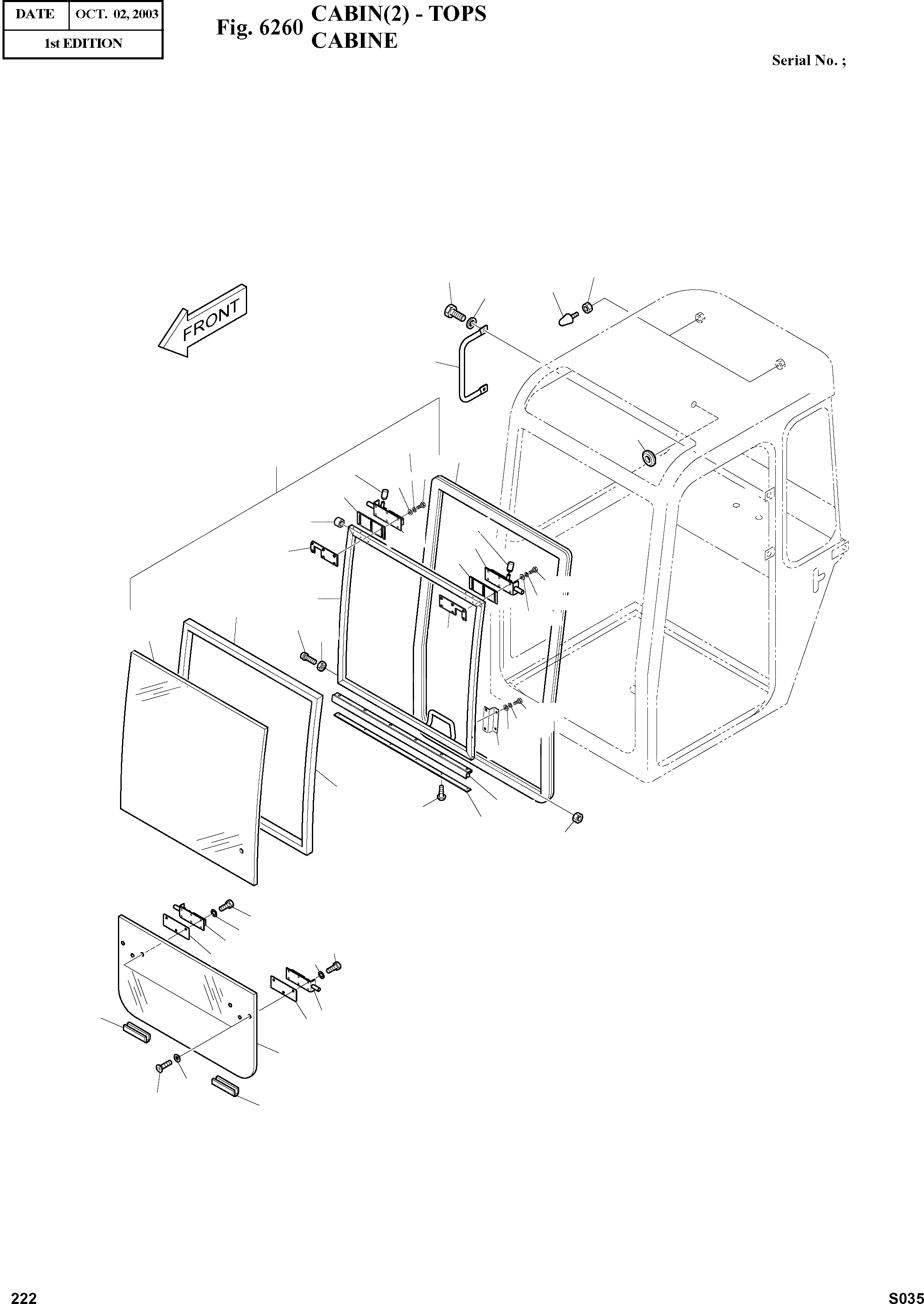 | DATE | OCT. 02, 2003 |
|---|---|
| 1st EDITION | |

Fig. 6260 CABIN(2) - TOPS
CABINE

Serial No. ;

FRONT

222

S035