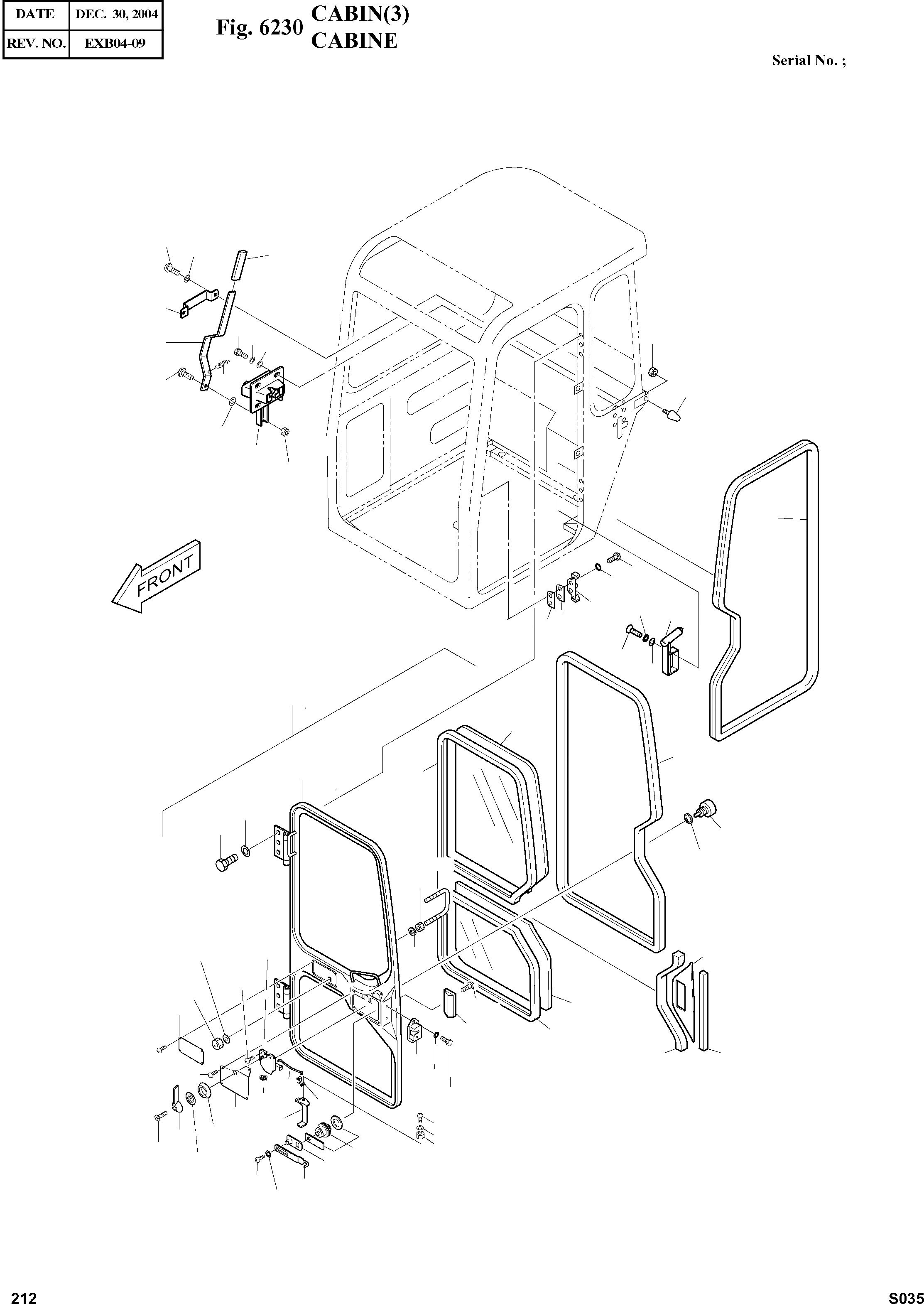 | DATE | DEC. 30, 2004 |
|---|---|
| REV. NO. | EXB04-09 |

Fig. 6230 CABIN(3)
CABINE

Serial No. ;

FRONT

212

S035