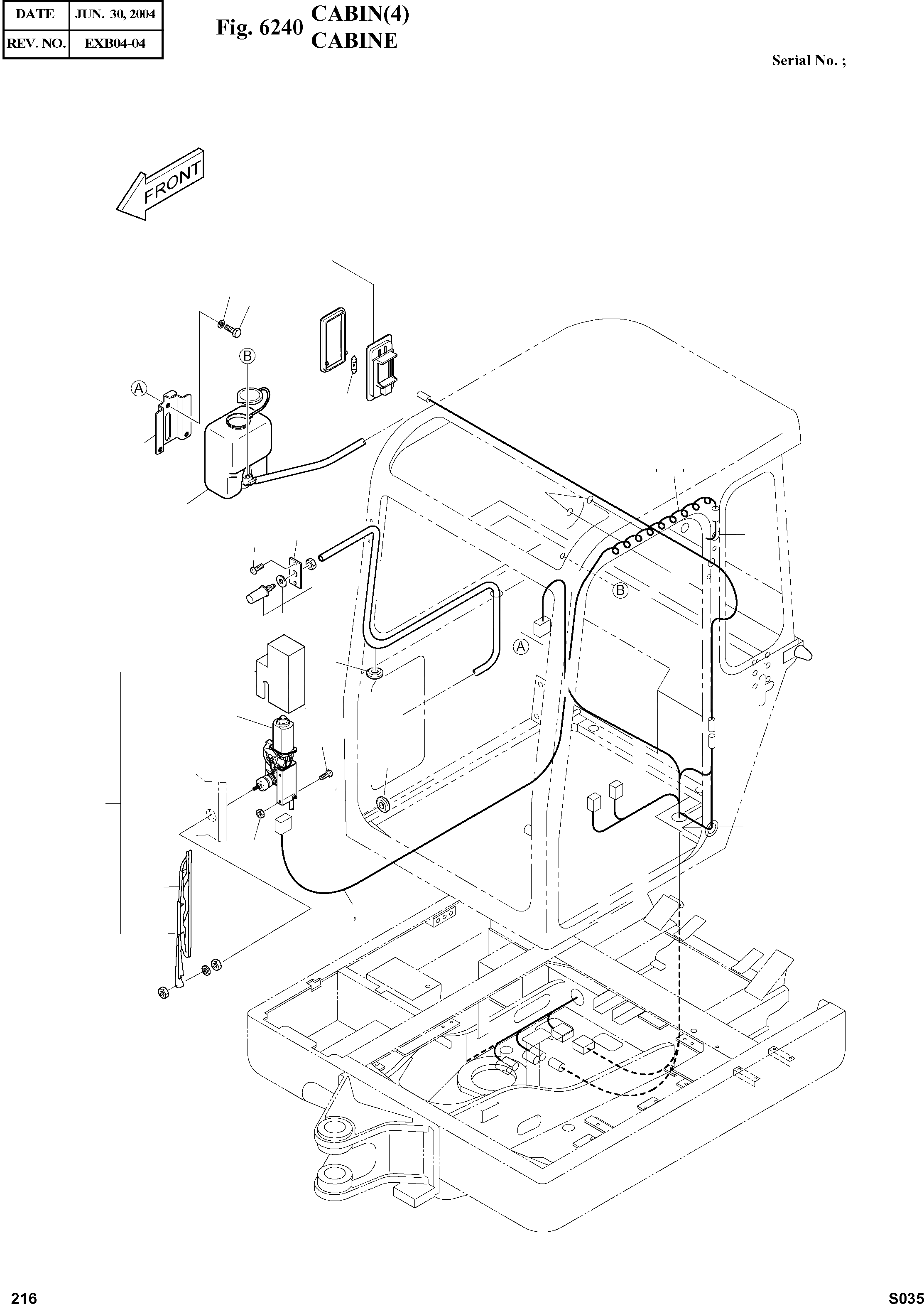 | DATE | JUN. 30, 2004 |
|---|---|
| REV. NO. | EXB04-04 |

Fig. 6240 CABIN(4) CABINE

Serial No. ;

FRONT

B

A

B

A

216

S035