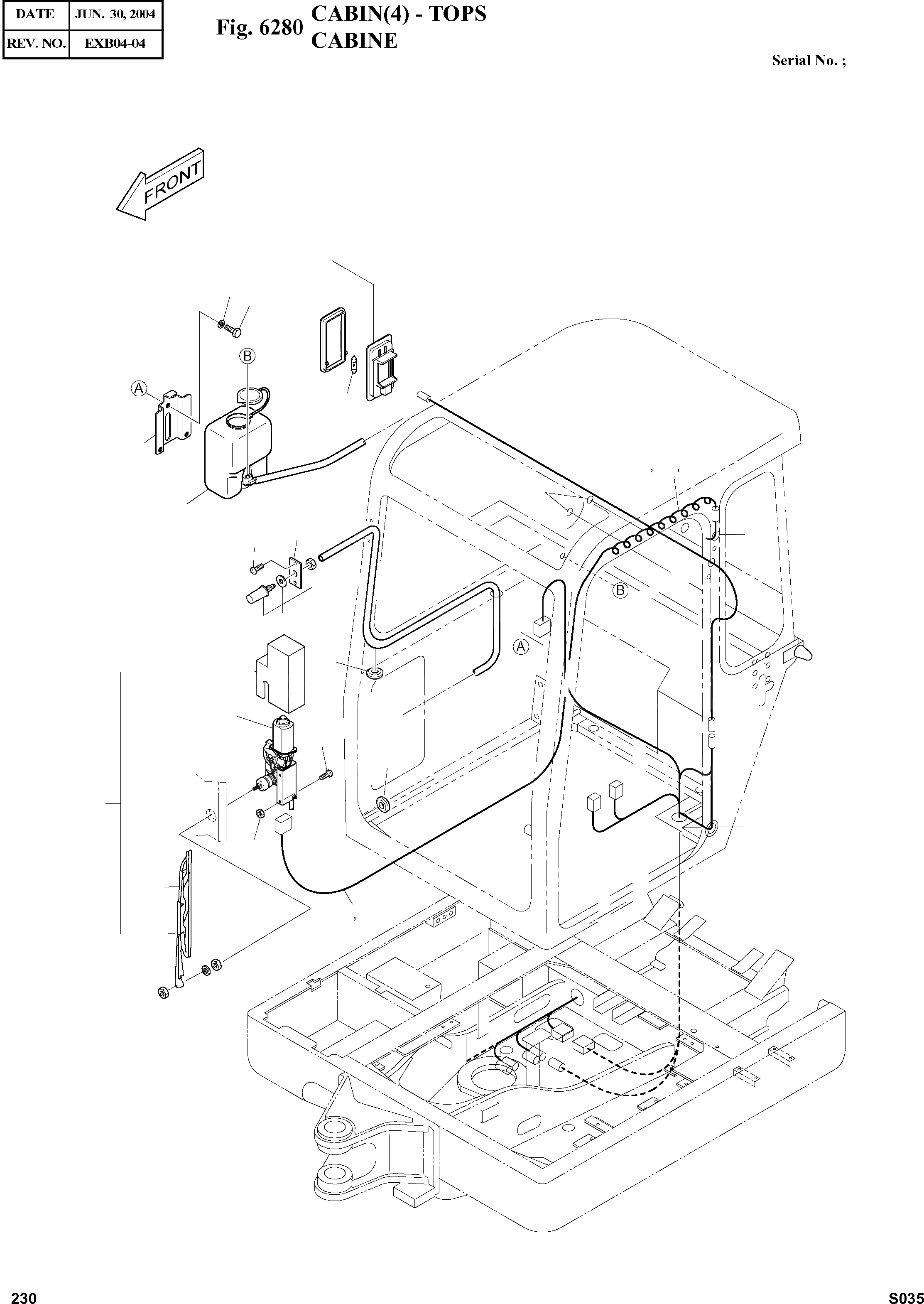 | DATE | JUN. 30, 2004 |
|---|---|
| REV. NO. | EXB04-04 |

Fig. 6280 CABIN(4) - TOPS
CABINE

Serial No. ;

FRONT

B

A

B

A

230

S035