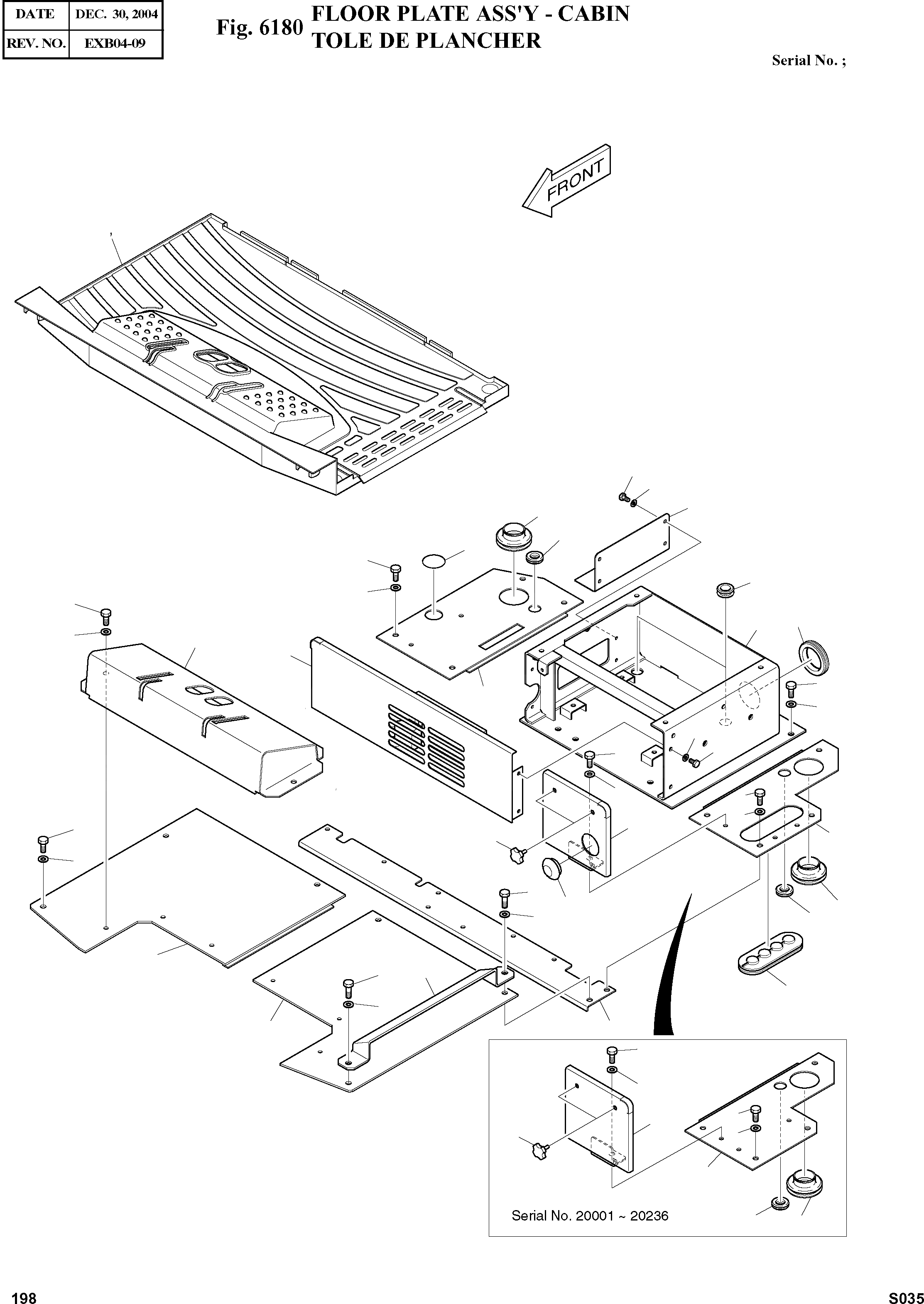 | DATE | DEC. 30, 2004 |
|---|---|
| REV. NO. | EXB04-09 |

Fig. 6180 FLOOR PLATE ASS'Y - CABIN
TOLE DE PLANCHER

Serial No. ;

FRONT

Serial No. 20001 ~ 20236

198

S035