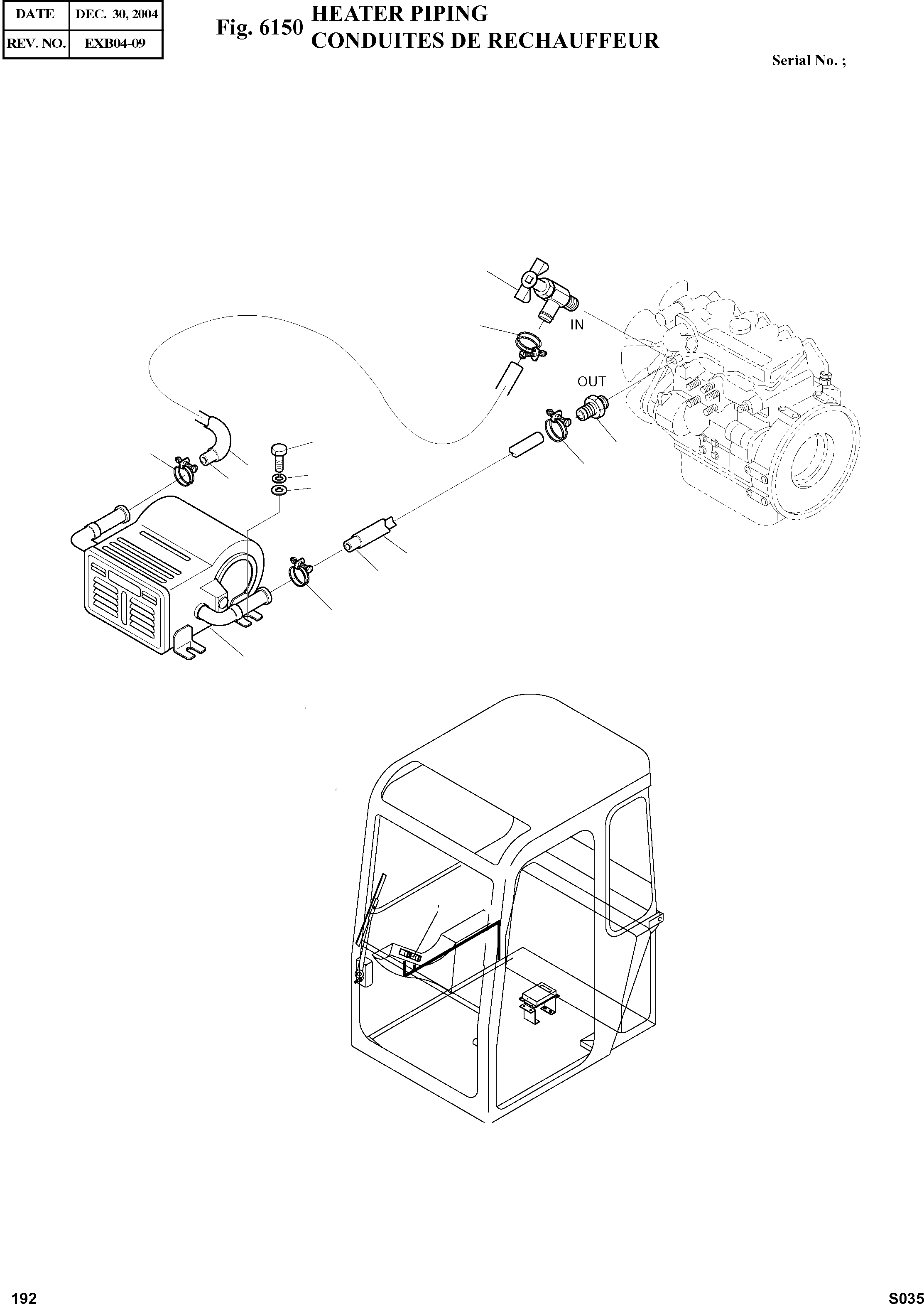 | DATE | DEC. 30, 2004 |
|---|---|
| REV. NO. | EXB04-09 |

Fig. 6150 HEATER PIPING
CONDUITES DE RECHAUFFEUR

Serial No. ;

IN

OUT

192

S035