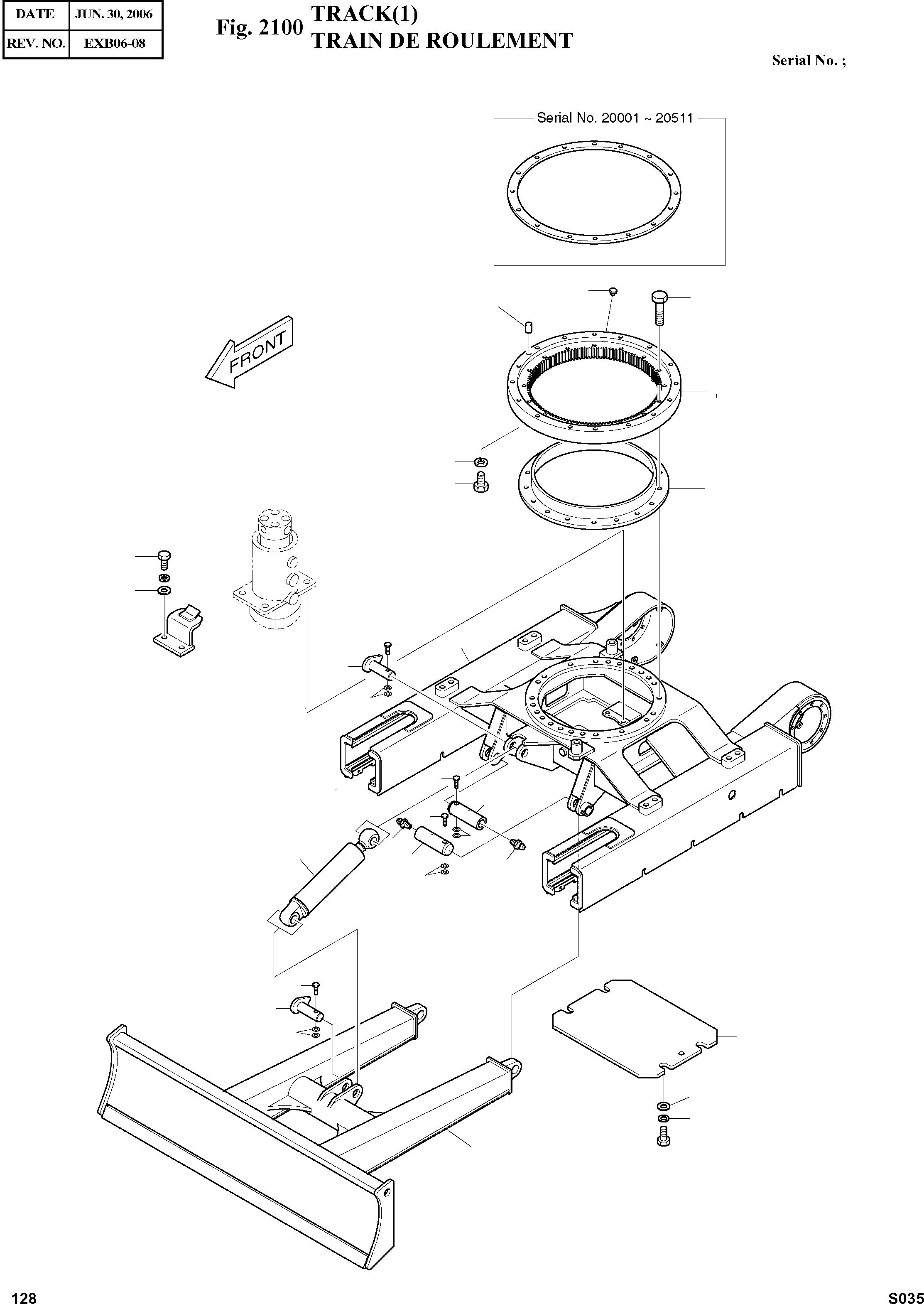 | DATE | JUN. 30, 2006 |
|---|---|
| REV. NO. | EXB06-08 |

Fig. 2100 TRACK(1)
TRAIN DE ROULEMENT

Serial No. ;

Serial No. 20001 ~ 20511

FRONT

128

S035