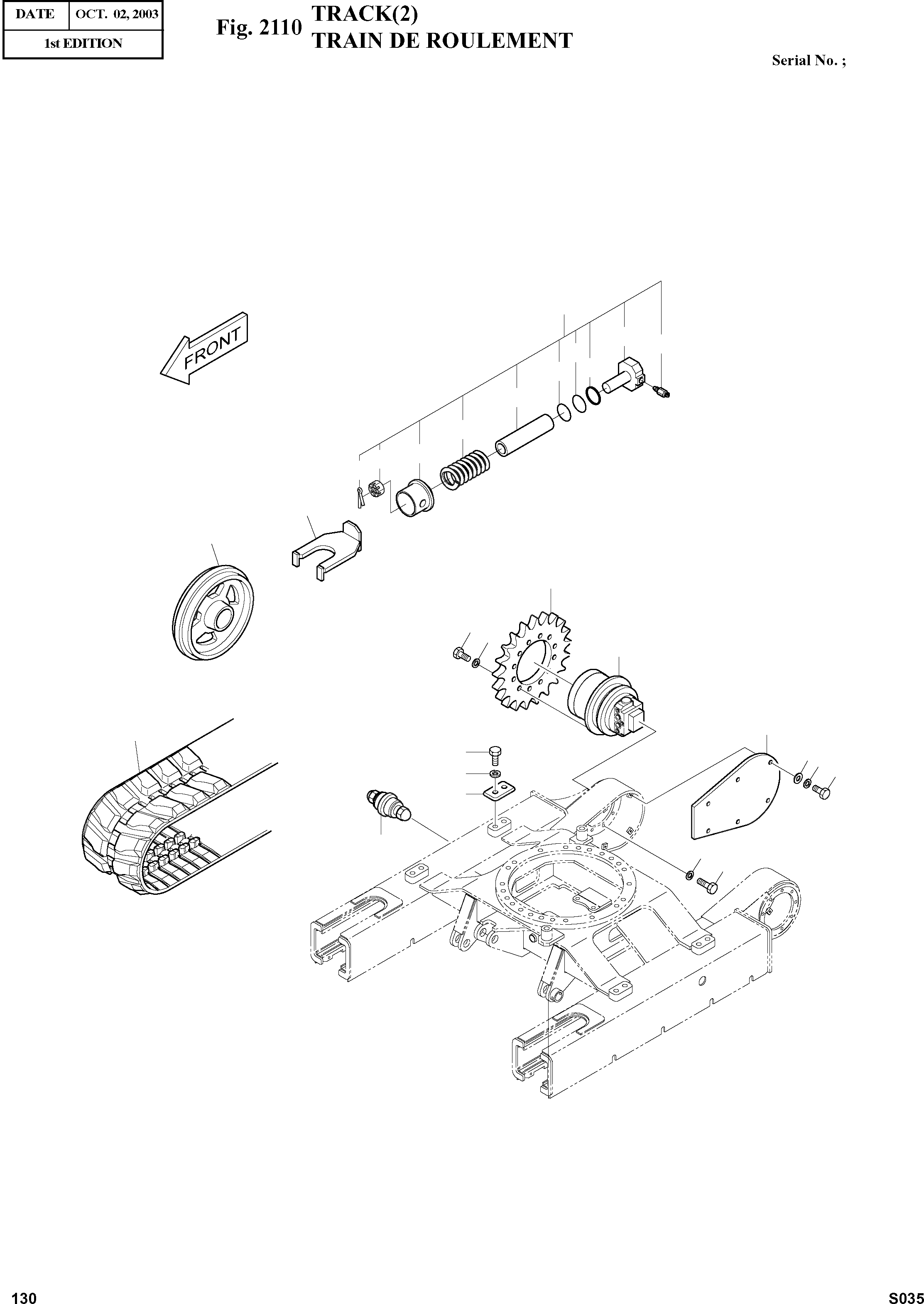 | DATE | OCT. 02, 2003 |
|---|---|
| 1st EDITION | |

Fig. 2110 TRACK(2)
TRAIN DE ROULEMENT

Serial No. ;

FRONT

130

S035