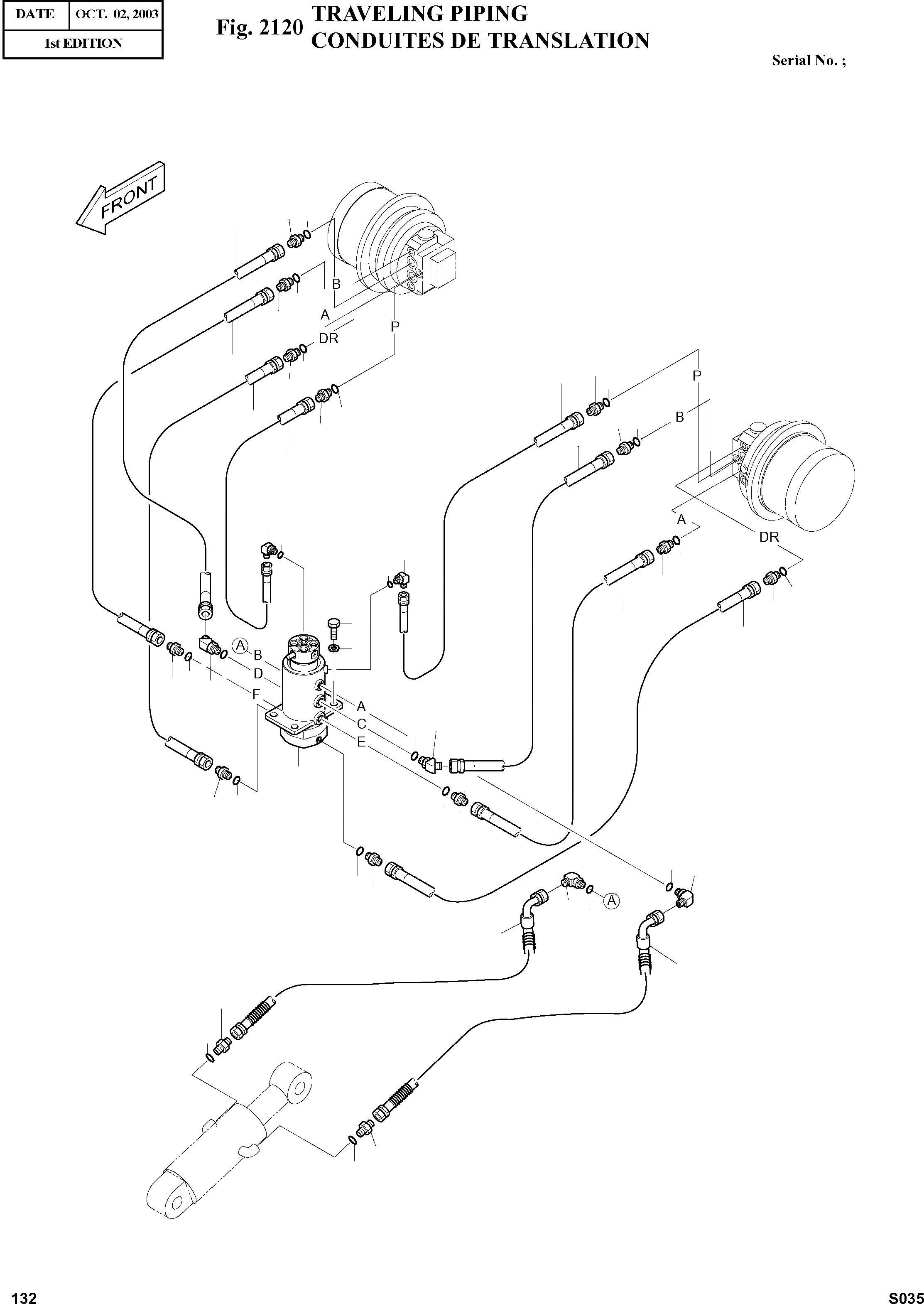 | DATE | OCT. 02, 2003 |
|---|---|
| 1st EDITION | |

Fig. 2120 TRAVELING PIPING
CONDUITES DE TRANSLATION

Serial No. ;

FRONT

B
A
DR
P

P
B
A
DR

A
B
D
F
A
C
E

A

132

S035