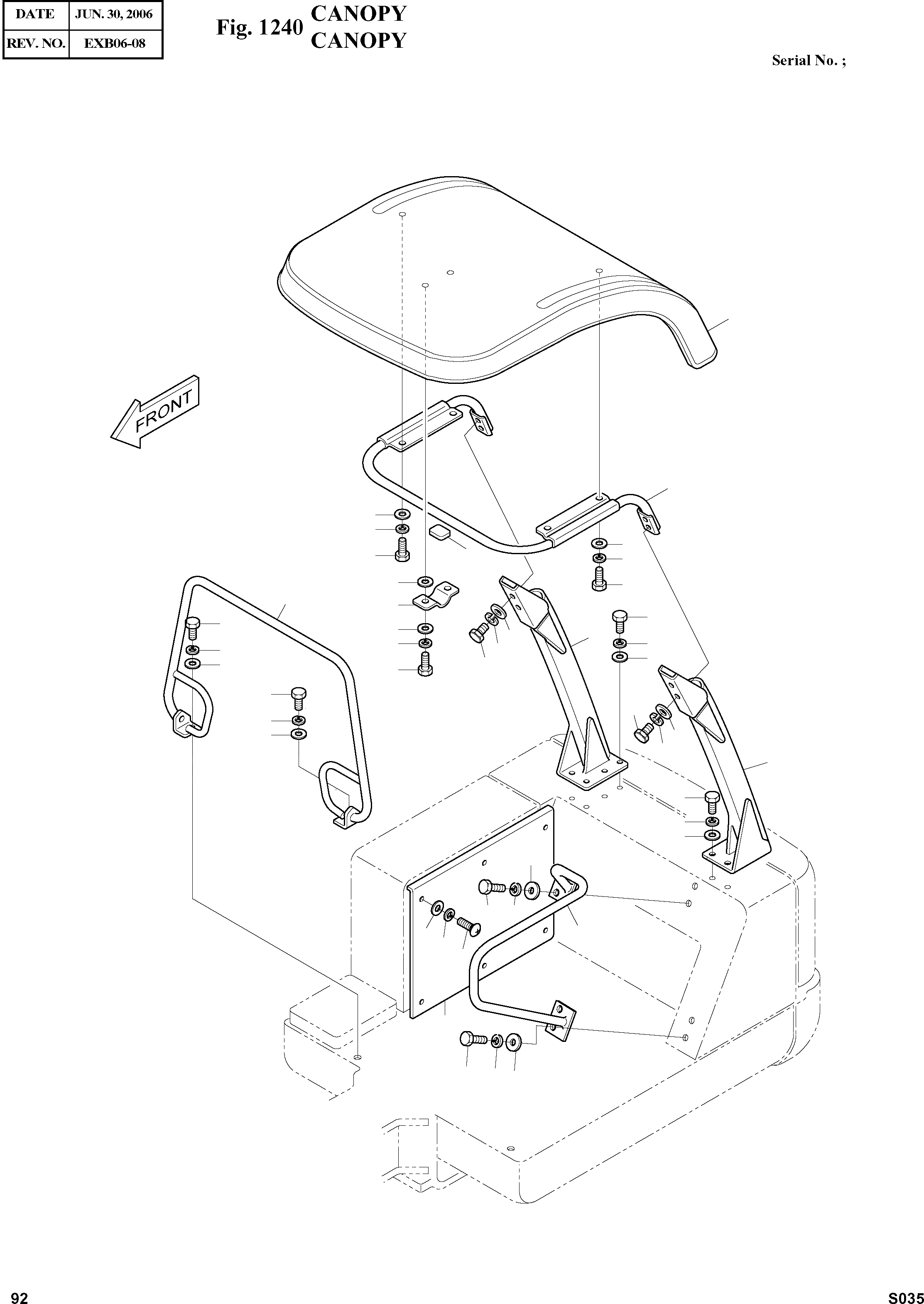 | DATE | JUN. 30, 2006 |
|---|---|
| REV. NO. | EXB06-08 |

Fig. 1240 CANOPY
CANOPY

Serial No. ;

FRONT

92

S035