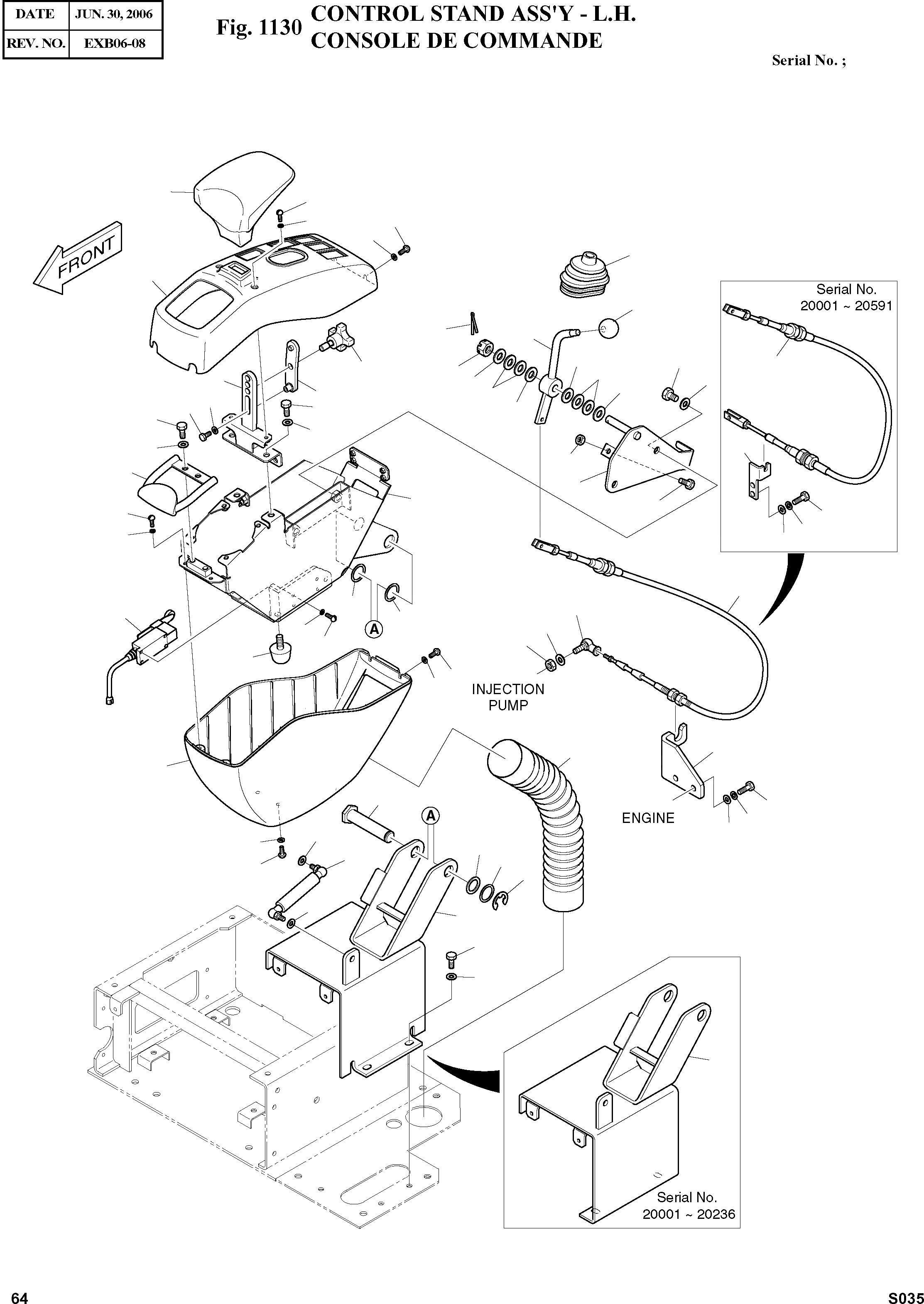 | DATE | JUN. 30, 2006 |
|---|---|
| REV. NO. | EXB06-08 |

Fig. 1130 CONTROL STAND ASS'Y - L.H.
CONSOLE DE COMMANDE

Serial No. ;

FRONT

Serial No.
20001 ~ 20591

A

INJECTION PUMP

ENGINE

A

Serial No.
20001 ~ 20236

64

S035