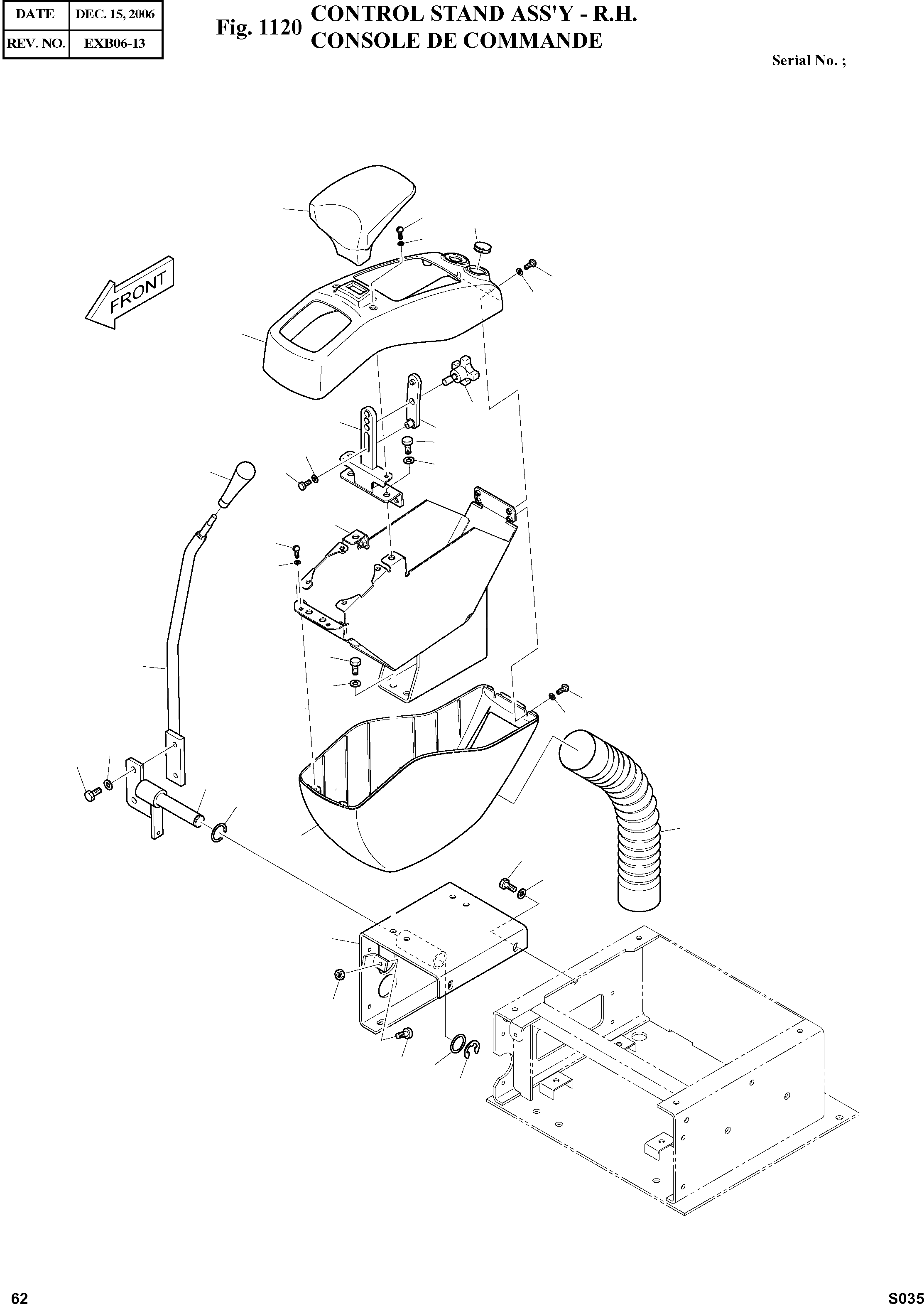 | DATE | DEC. 15, 2006 |
|---|---|
| REV. NO. | EXB06-13 |

Fig. 1120 CONTROL STAND ASS'Y - R.H.
CONSOLE DE COMMANDE

Serial No. ;

FRONT

62

S035