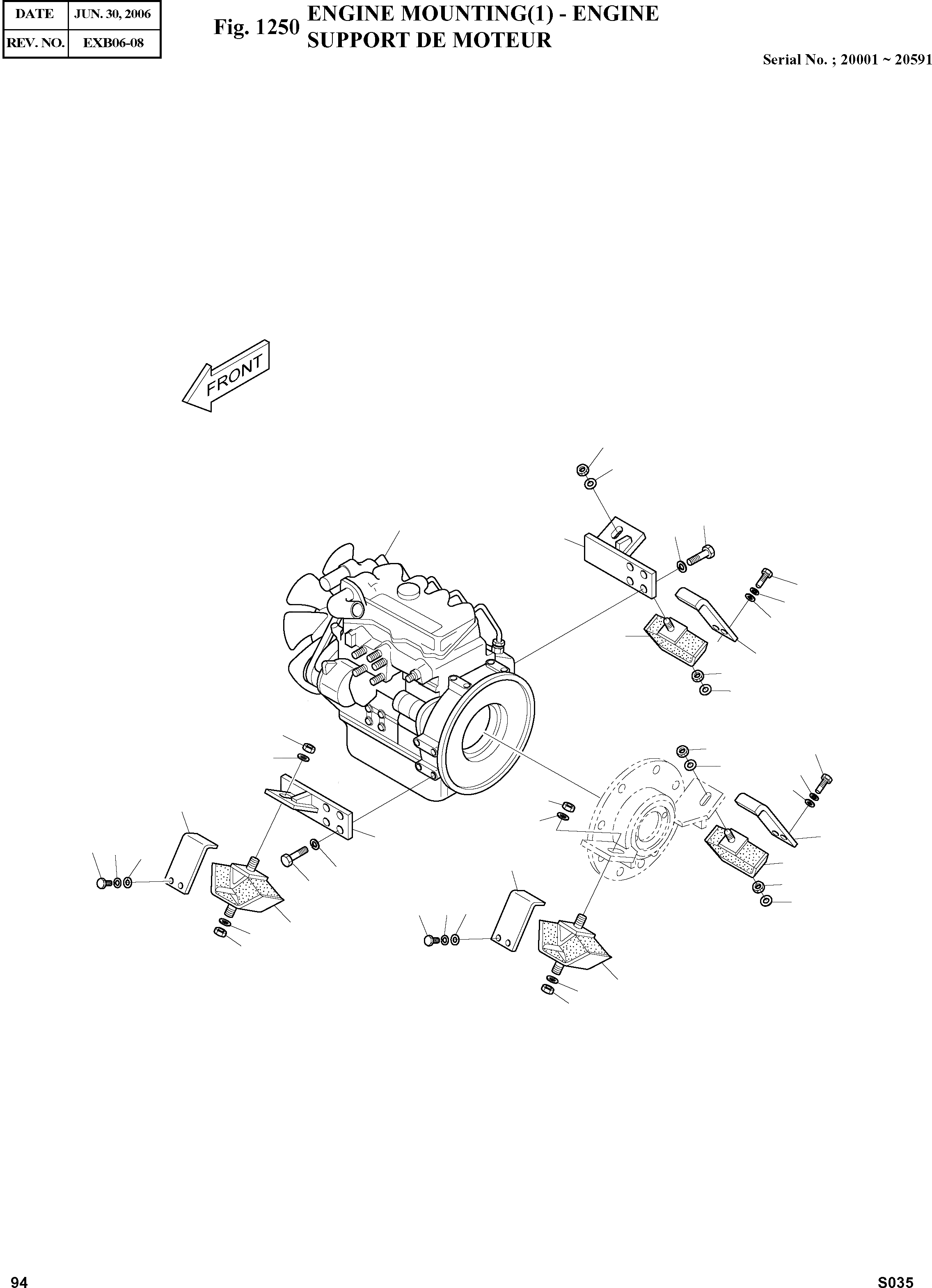 | DATE | JUN. 30, 2006 |
|---|---|
| REV. NO. | EXB06-08 |

Fig. 1250 ENGINE MOUNTING(1) - ENGINE
SUPPORT DE MOTEUR

Serial No. ; 20001 ~ 20591

FRONT

94

S035