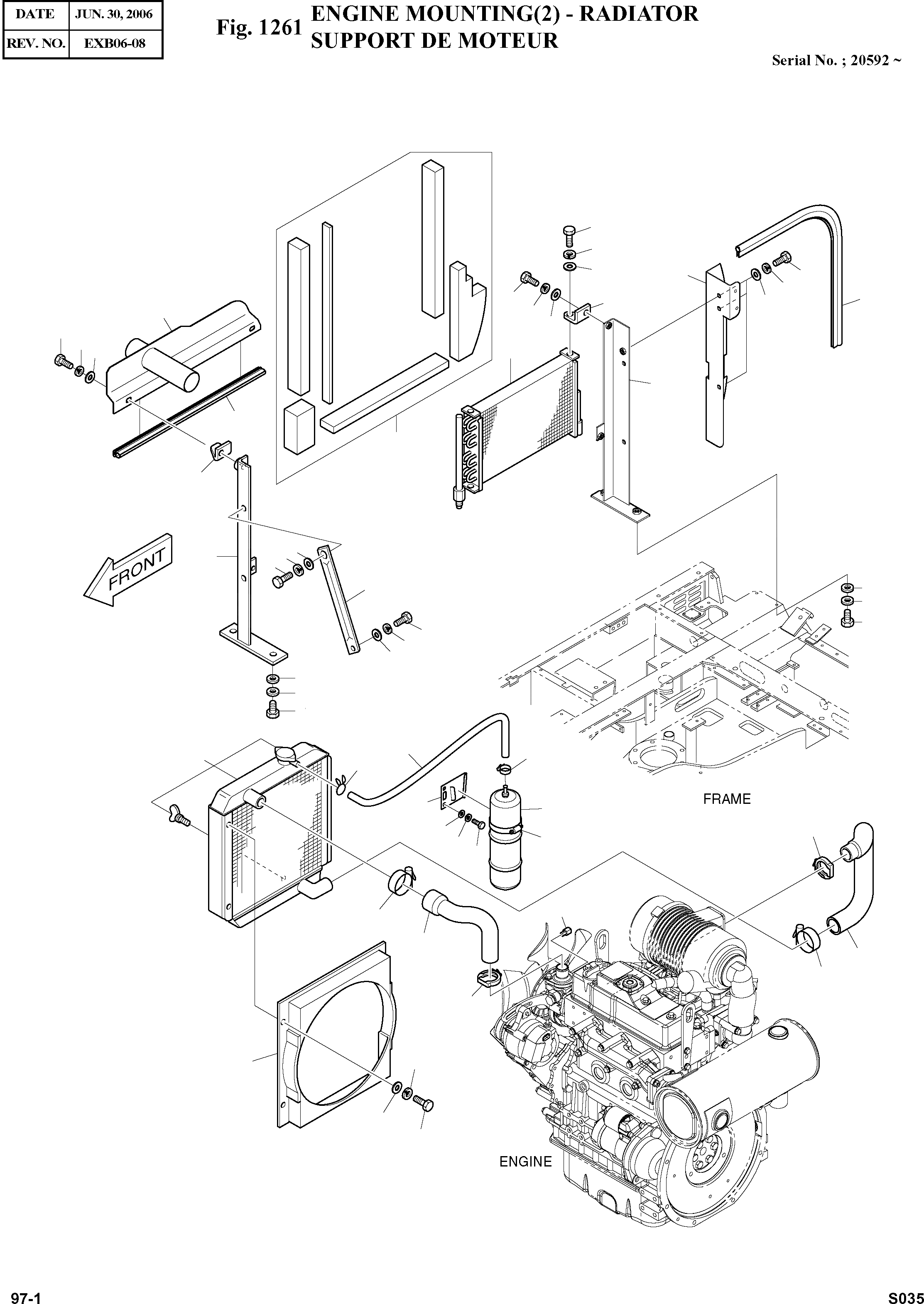 | DATE | JUN. 30, 2006 |
|---|---|
| REV. NO. | EXB06-08 |

Fig. 1261 ENGINE MOUNTING(2) - RADIATOR
SUPPORT DE MOTEUR

Serial No. ; 20592 ~

FRONT

FRAME

ENGINE

97-1

S035