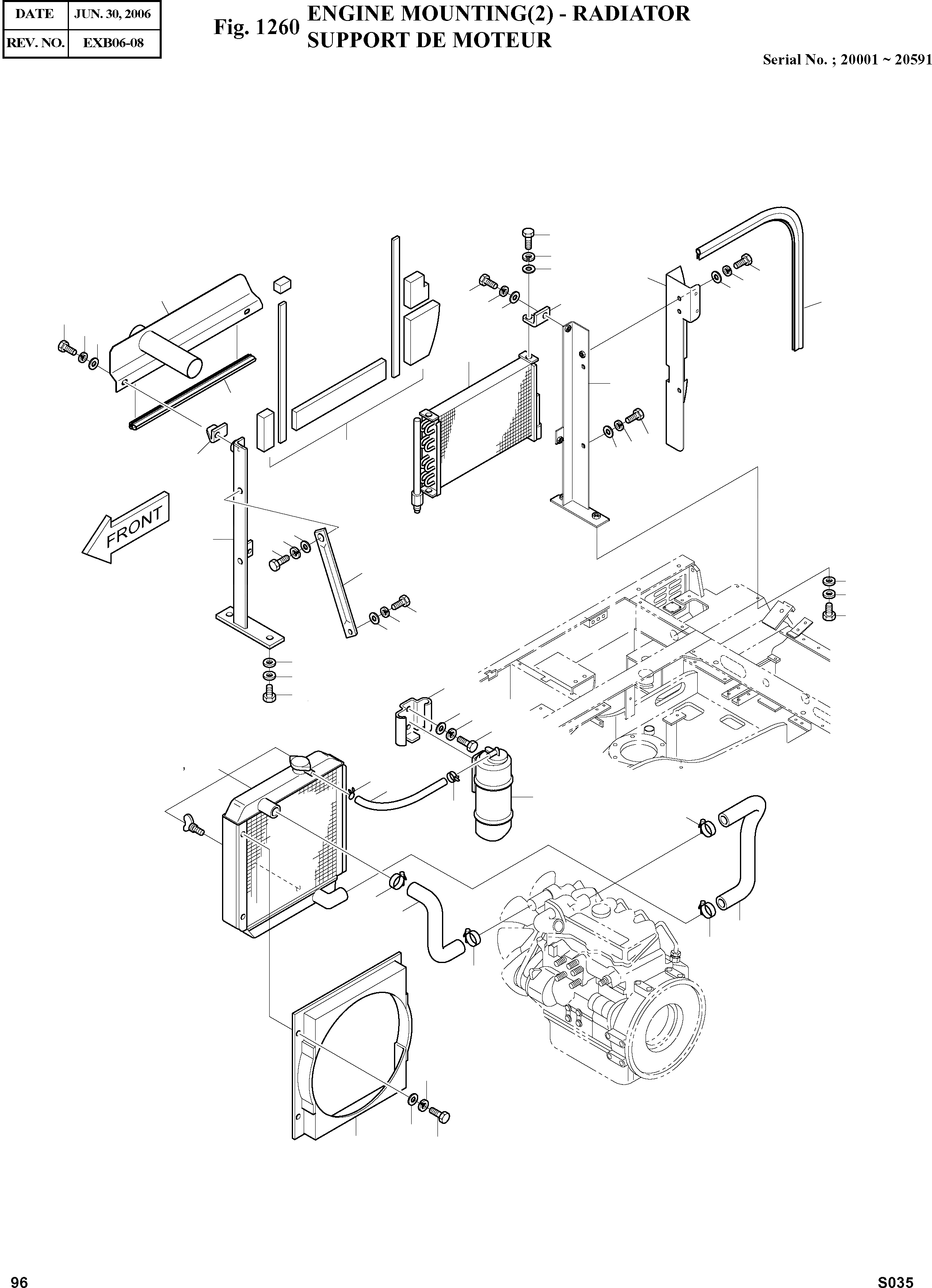 | DATE | JUN. 30, 2006 |
|---|---|
| REV. NO. | EXB06-08 |

Fig. 1260 ENGINE MOUNTING(2) - RADIATOR
SUPPORT DE MOTEUR

Serial No. ; 20001 ~ 20591

FRONT

96

S035