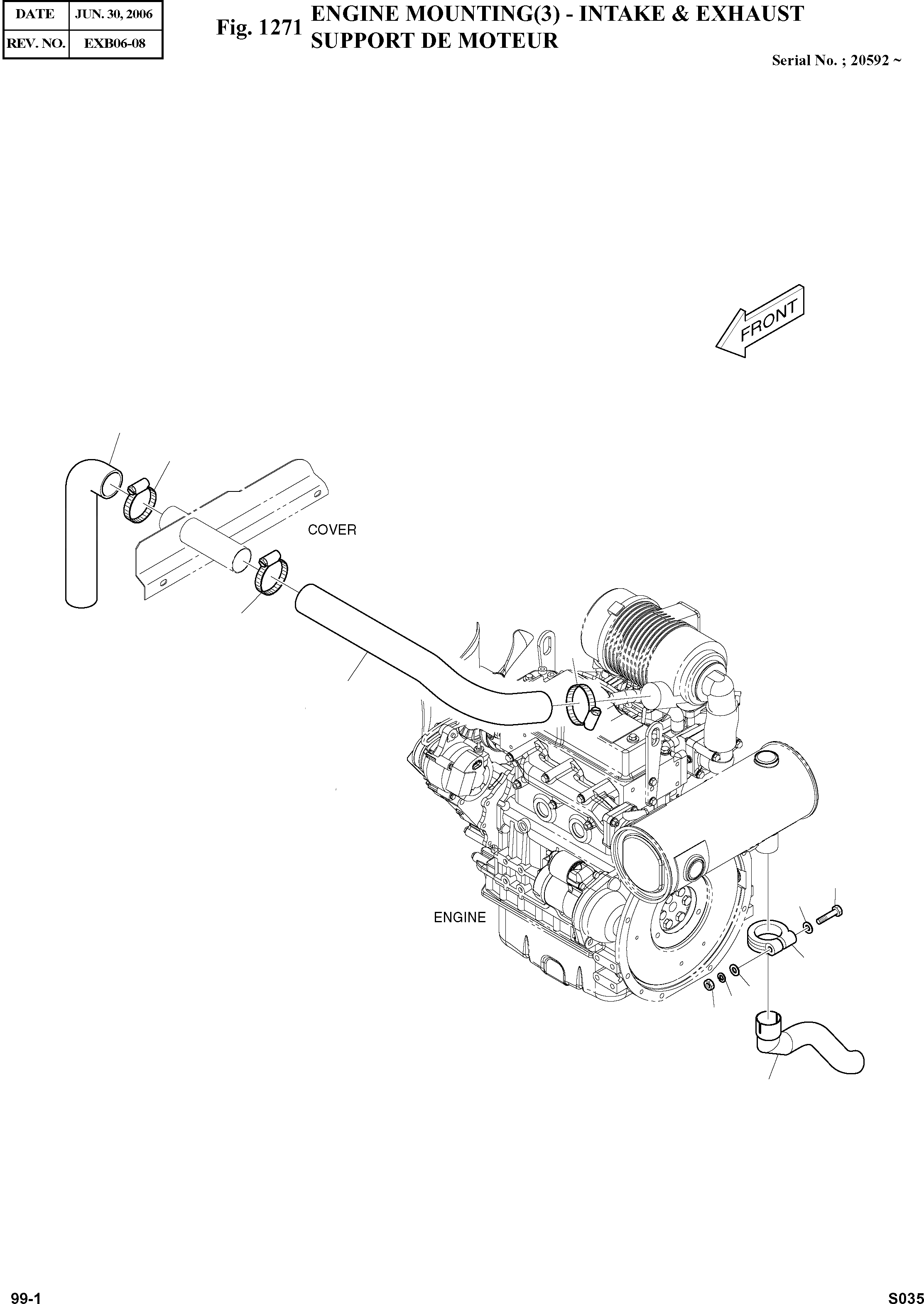 | DATE | JUN. 30, 2006 |
|---|---|
| REV. NO. | EXB06-08 |

Fig. 1271 ENGINE MOUNTING(3) - INTAKE & EXHAUST
SUPPORT DE MOTEUR

Serial No. ; 20592 ~

FRONT

COVER

ENGINE

99-1

S035