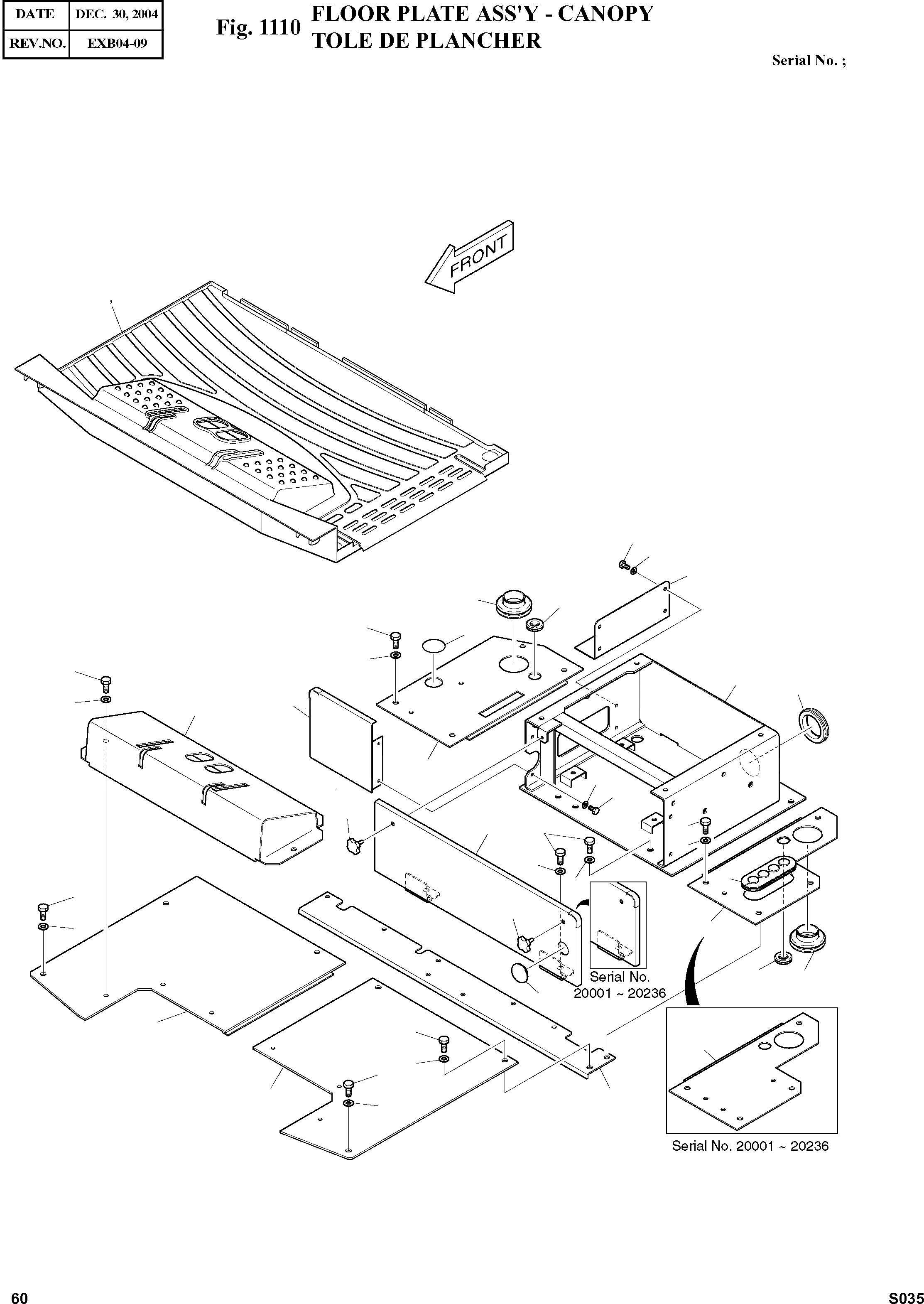 | DATE | DEC. 30, 2004 |
|---|---|
| REV.NO. | EXB04-09 |

Fig. 1110 FLOOR PLATE ASS'Y - CANOPY
TOLE DE PLANCHER

Serial No. ;

FRONT

Serial No. 20001 ~ 20236

Serial No. 20001 ~ 20236

60

S035