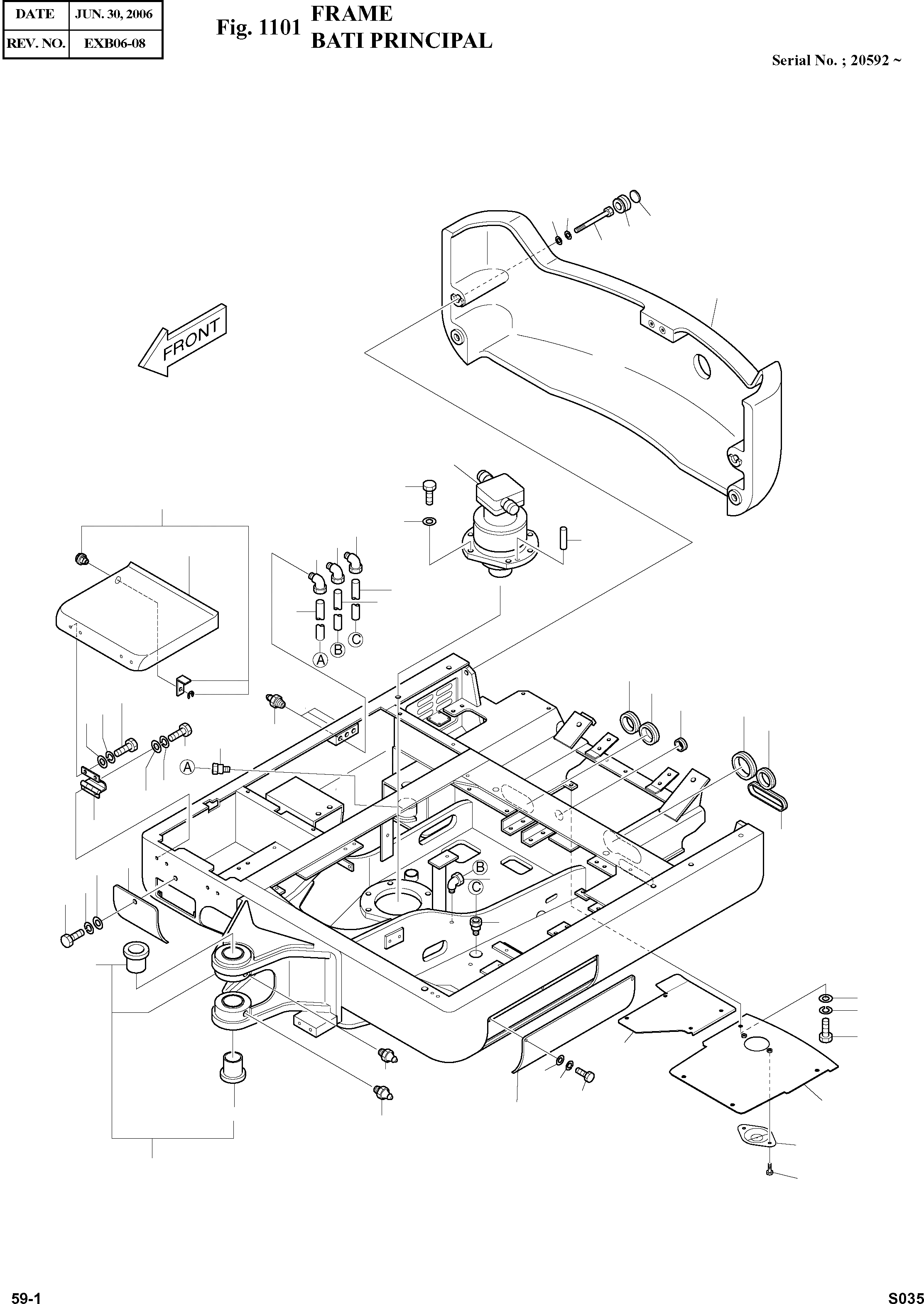 | DATE | JUN. 30, 2006 |
|---|---|
| REV. NO. | EXB06-08 |

Fig. 1101 FRAME
BATI PRINCIPAL

Serial No. ; 20592 ~

FRONT

A B C

A

B

C

59-1

S035