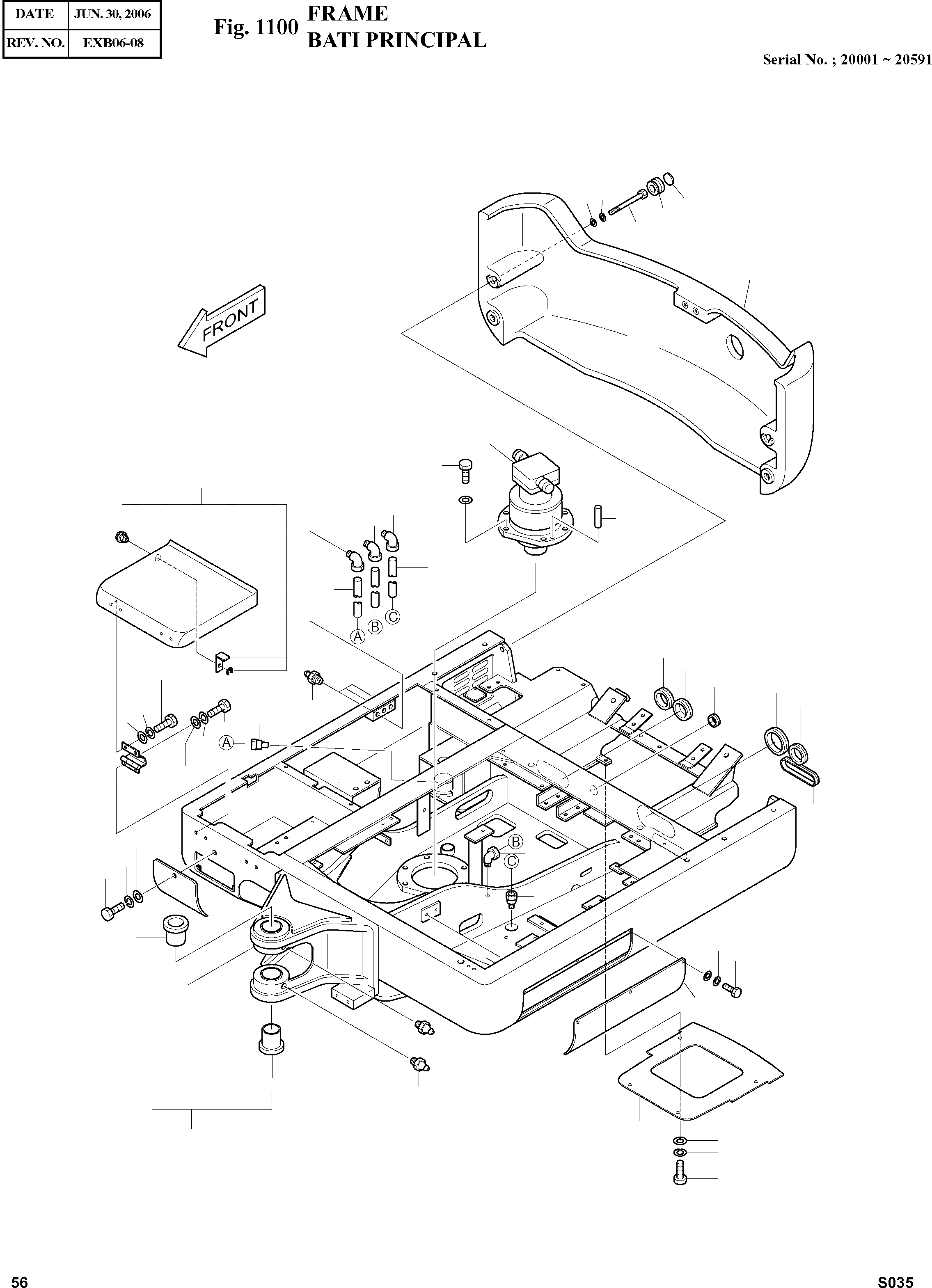 | DATE | JUN. 30, 2006 |
|---|---|
| REV. NO. | EXB06-08 |

Fig. 1100 FRAME
BATI PRINCIPAL

Serial No. ; 20001 ~ 20591

FRONT

A B C

A

B

C

56

S035