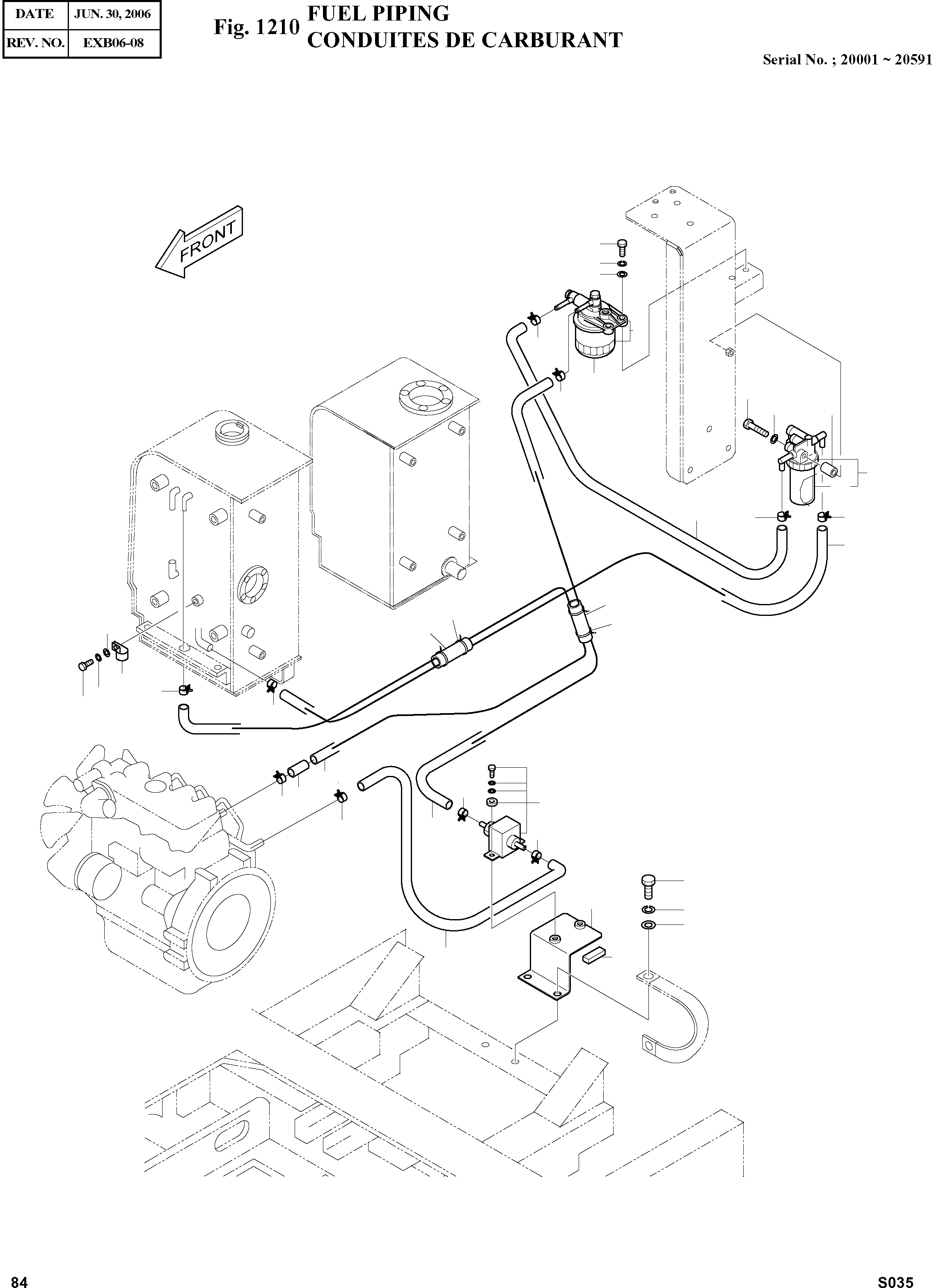 | DATE | JUN. 30, 2006 |
|---|---|
| REV. NO. | EXB06-08 |

Fig. 1210 FUEL PIPING
CONDUITES DE CARBURANT

Serial No. ; 20001 ~ 20591

FRONT

84

S035