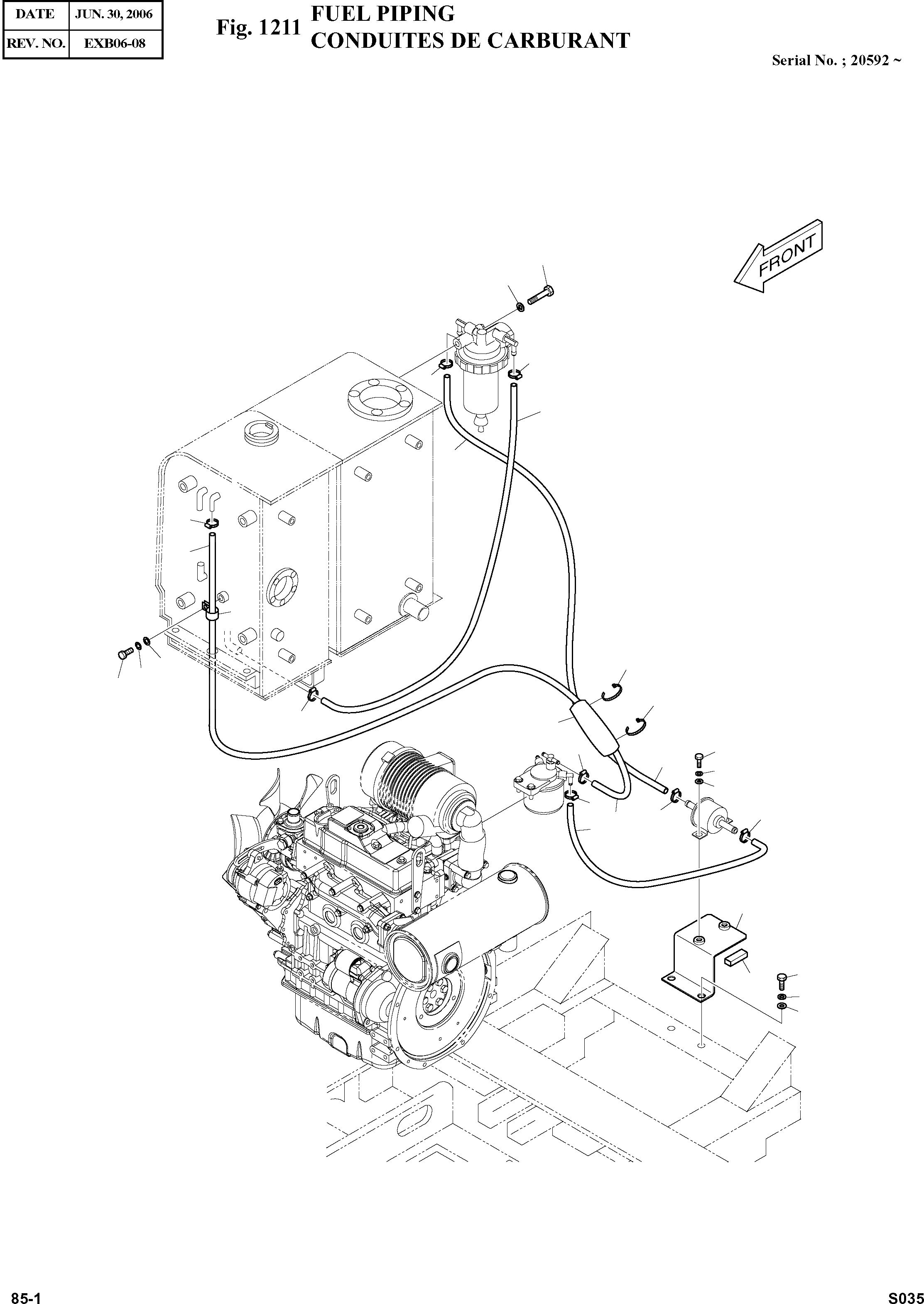 | DATE | JUN. 30, 2006 |
|---|---|
| REV. NO. | EXB06-08 |

Fig. 1211 FUEL PIPING
CONDUITES DE CARBURANT

Serial No. ; 20592 ~

FRONT

85-1

S035