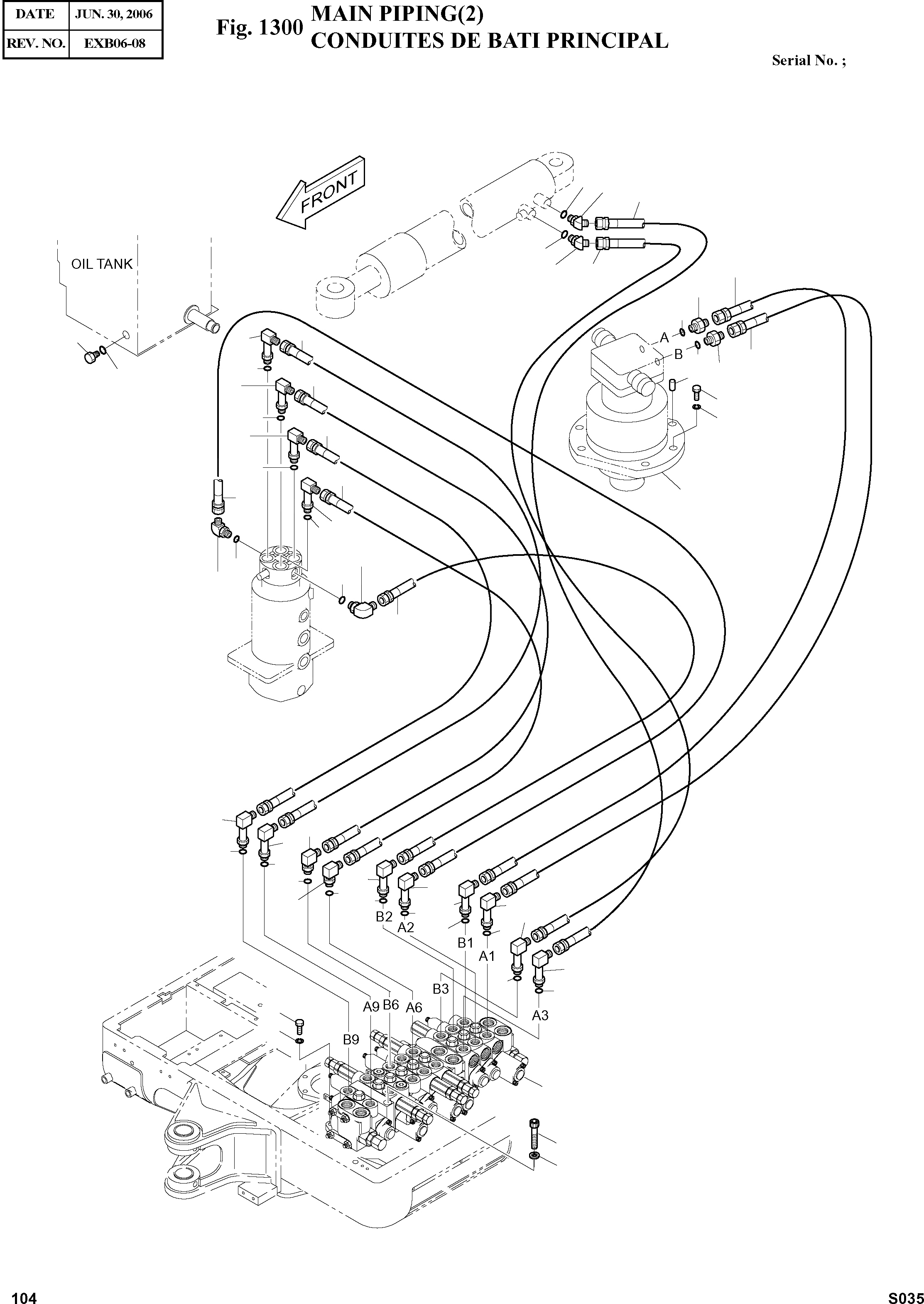 | DATE | JUN. 30, 2006 |
|---|---|
| REV. NO. | EXB06-08 |

Fig. 1300 MAIN PIPING(2)
CONDUITES DE BATI PRINCIPAL

Serial No. ;

FRONT

OIL TANK

A
B

B2
A2
B1
A1
B3
A9
B6
A6
A3
B9

104

S035