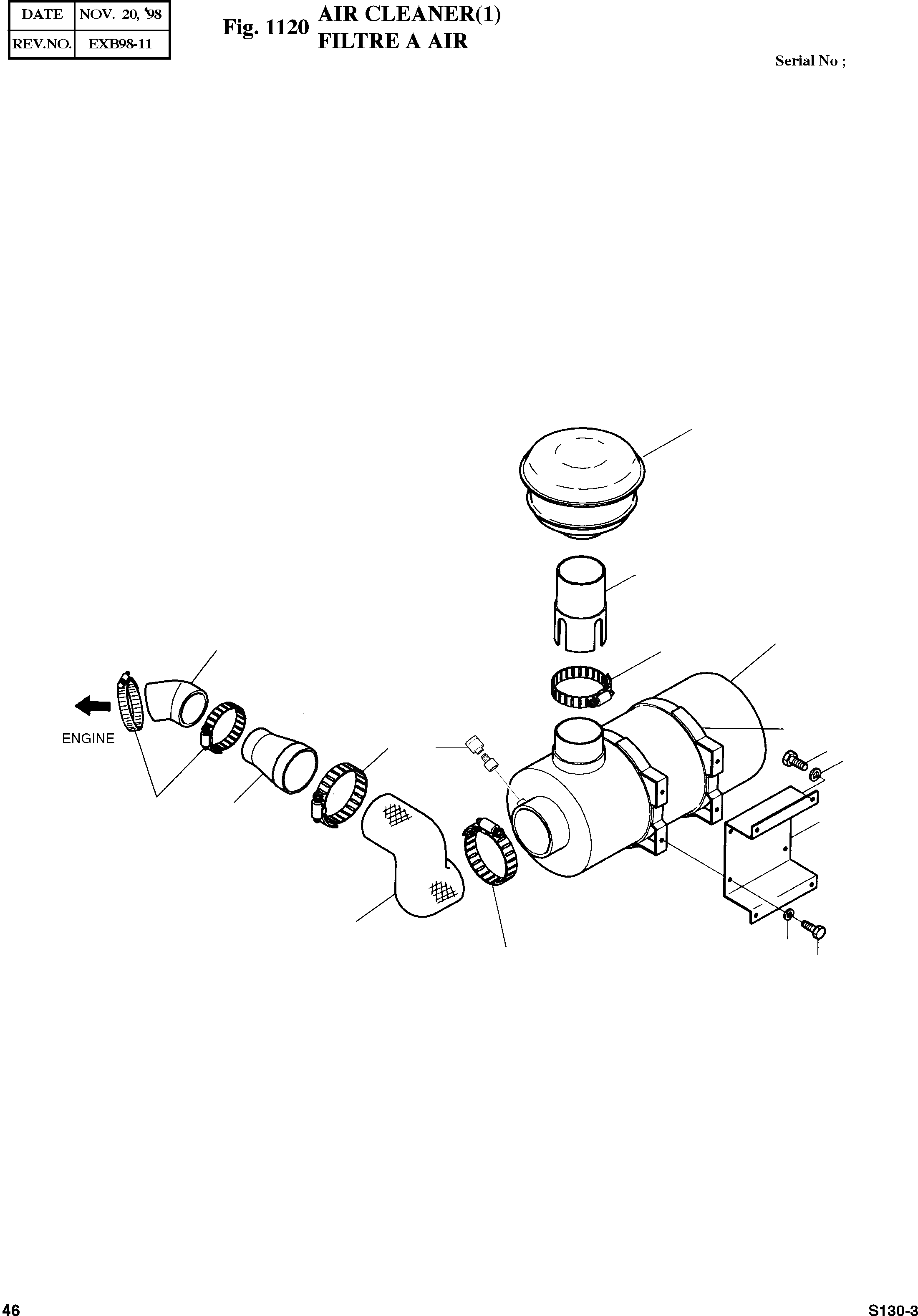 | DATE | NOV. 20, '98 |
|---|---|
| REV.NO. | EXB98-11 |

Fig. 1120 AIR CLEANER(1)
FILTRE A AIR

Serial No ;

ENGINE

46

S130-3