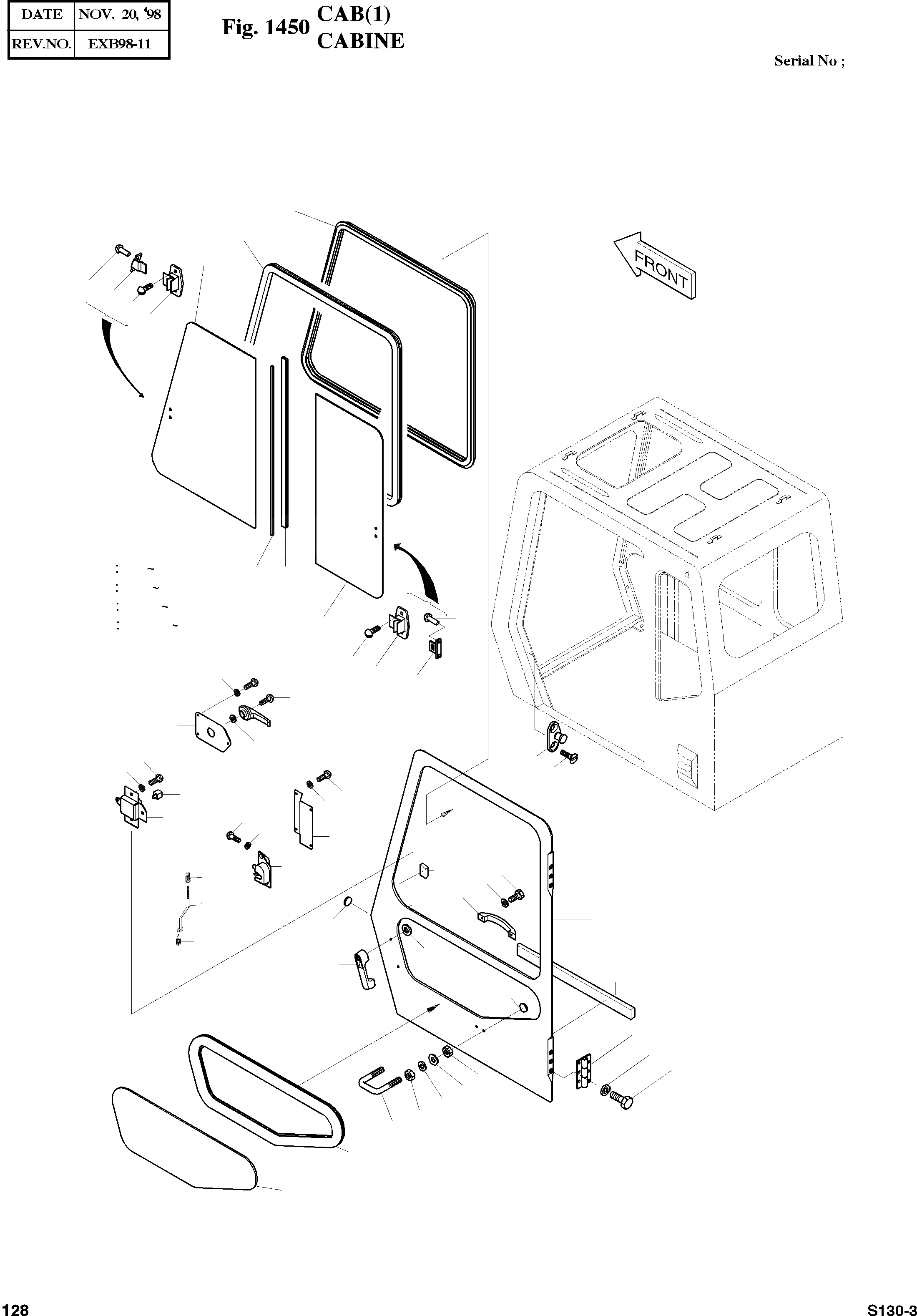 | DATE | NOV. 20, '98 |
|---|---|
| REV.NO. | EXB98-11 |

Fig. 1450 CAB(1)
CABINE

Serial No ;

FRONT

128

S130-3